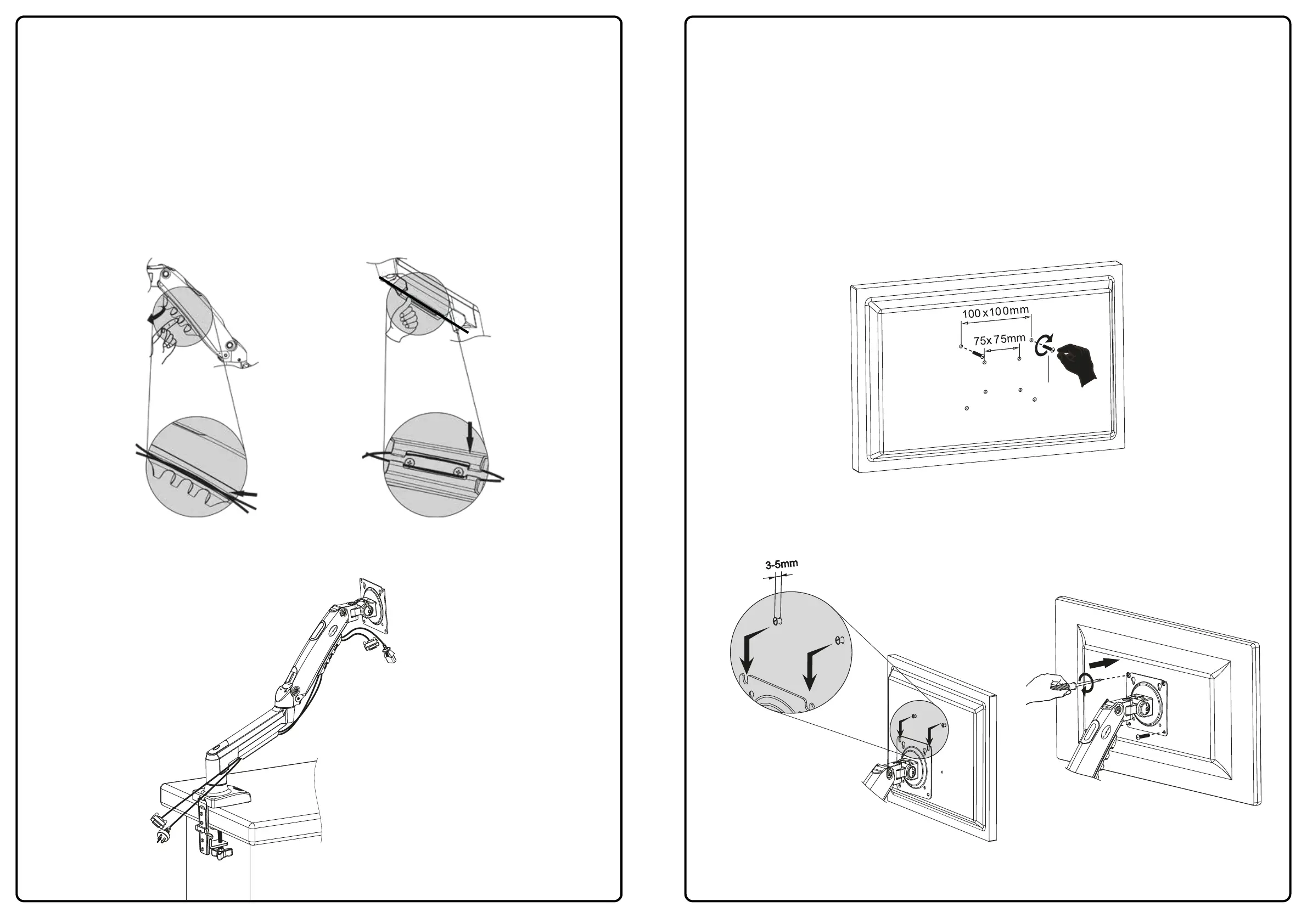 100x100mm

75x75mm

3-5mm