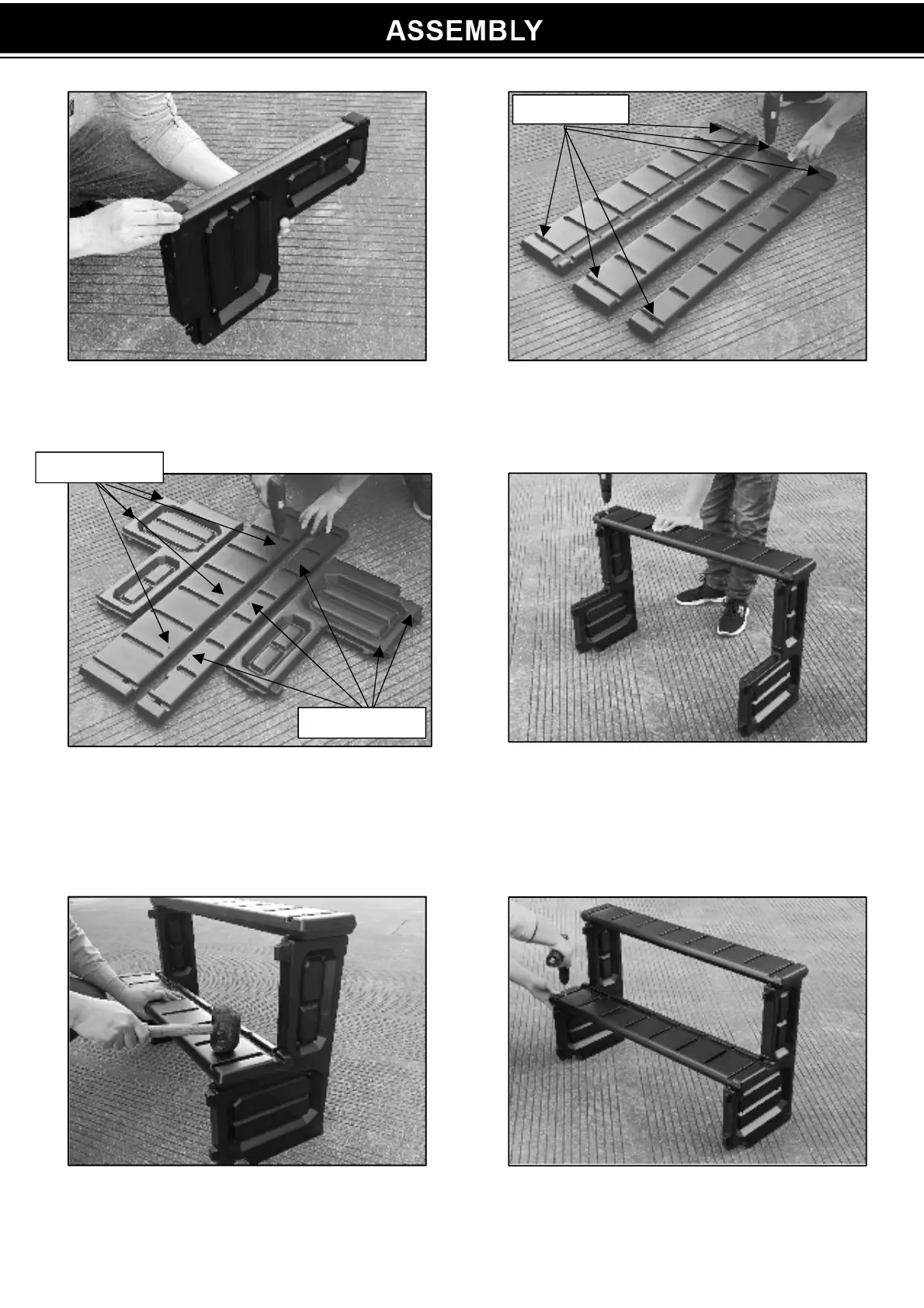 ASSEMBLY