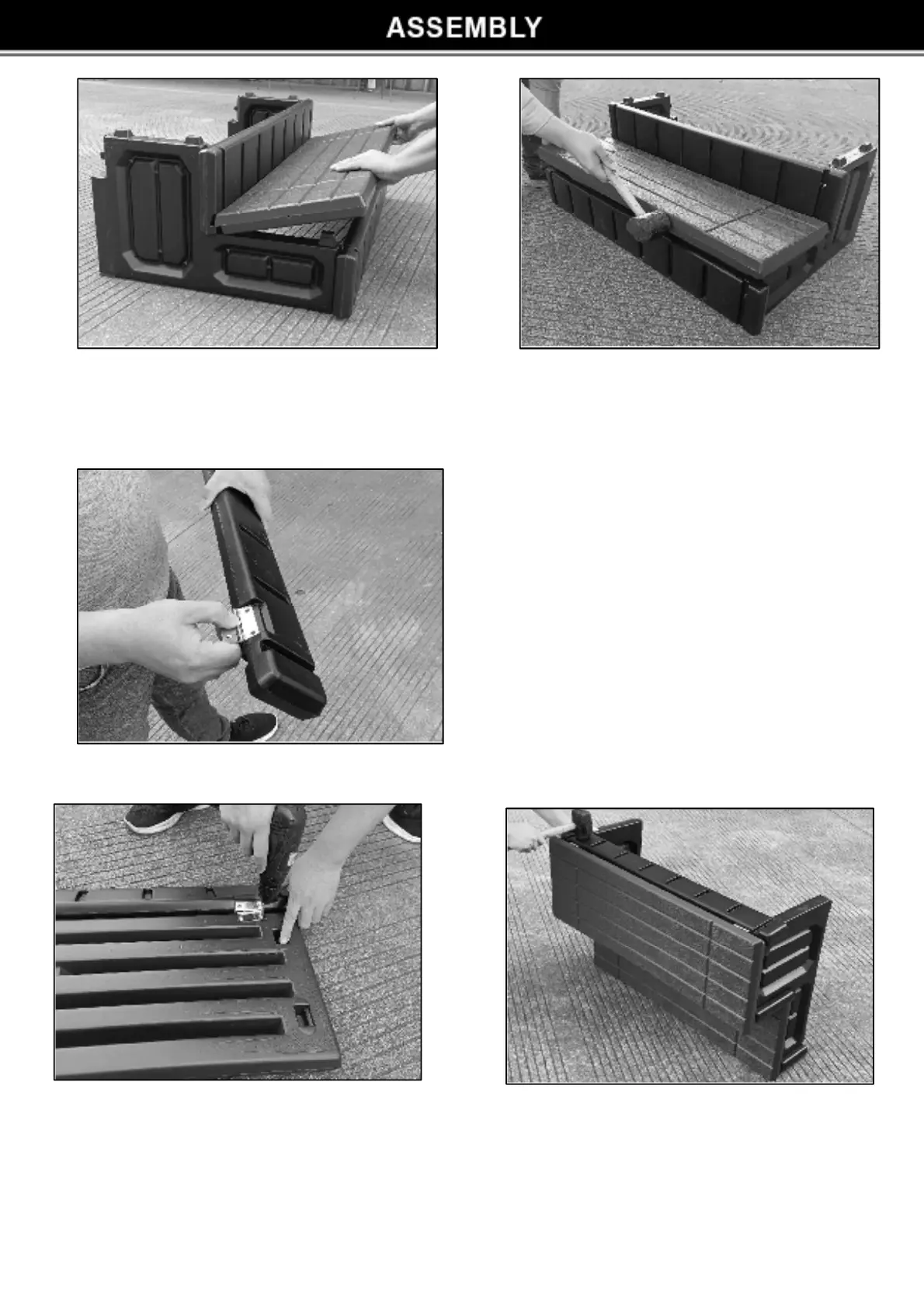 ASSEMBLY