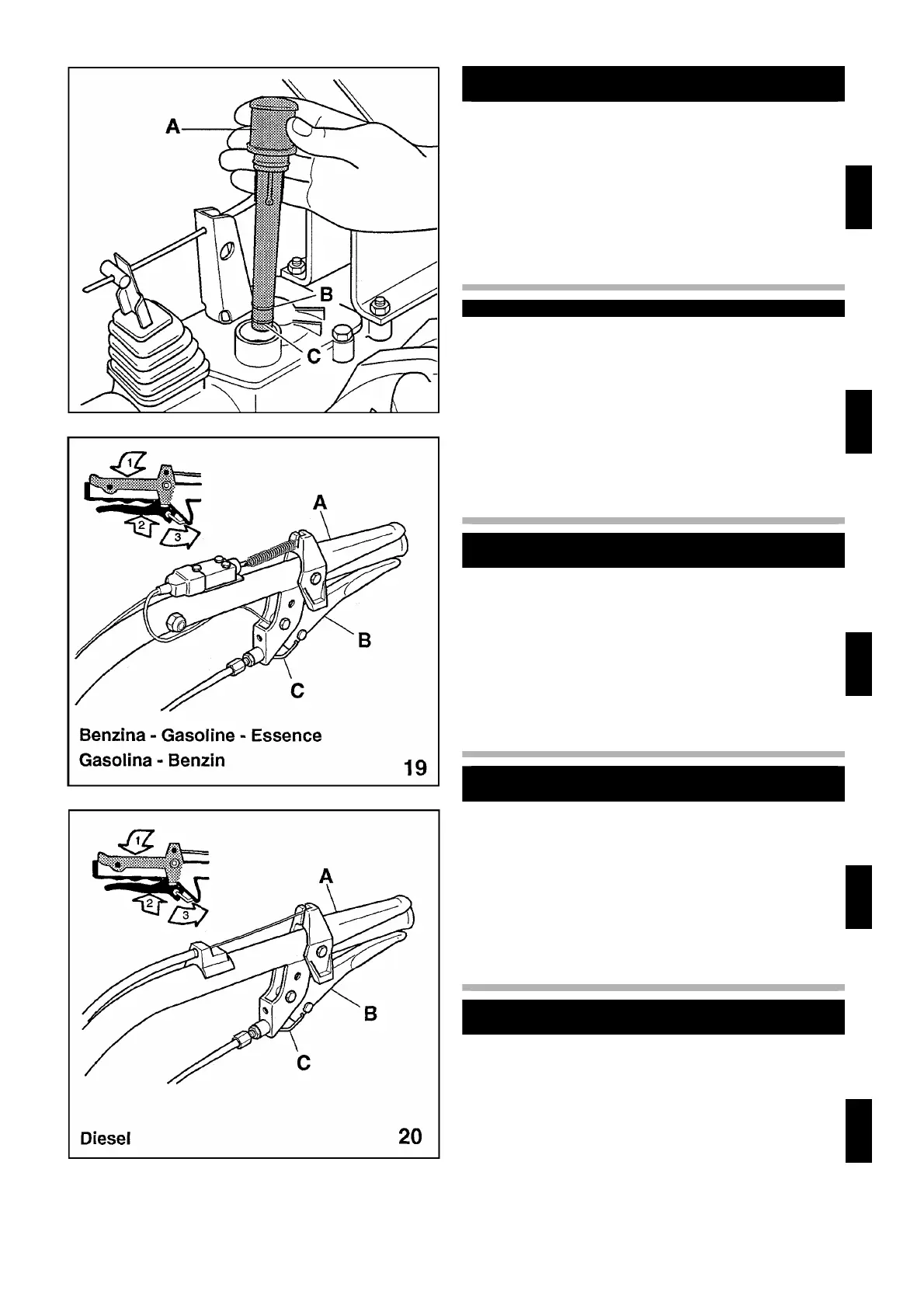 A
B
C

1
2
3
A
B
C
Benzina - Gasoline - Essence
Gasolina - Benzin
19

1
2
3
A
B
C
Diesel
20