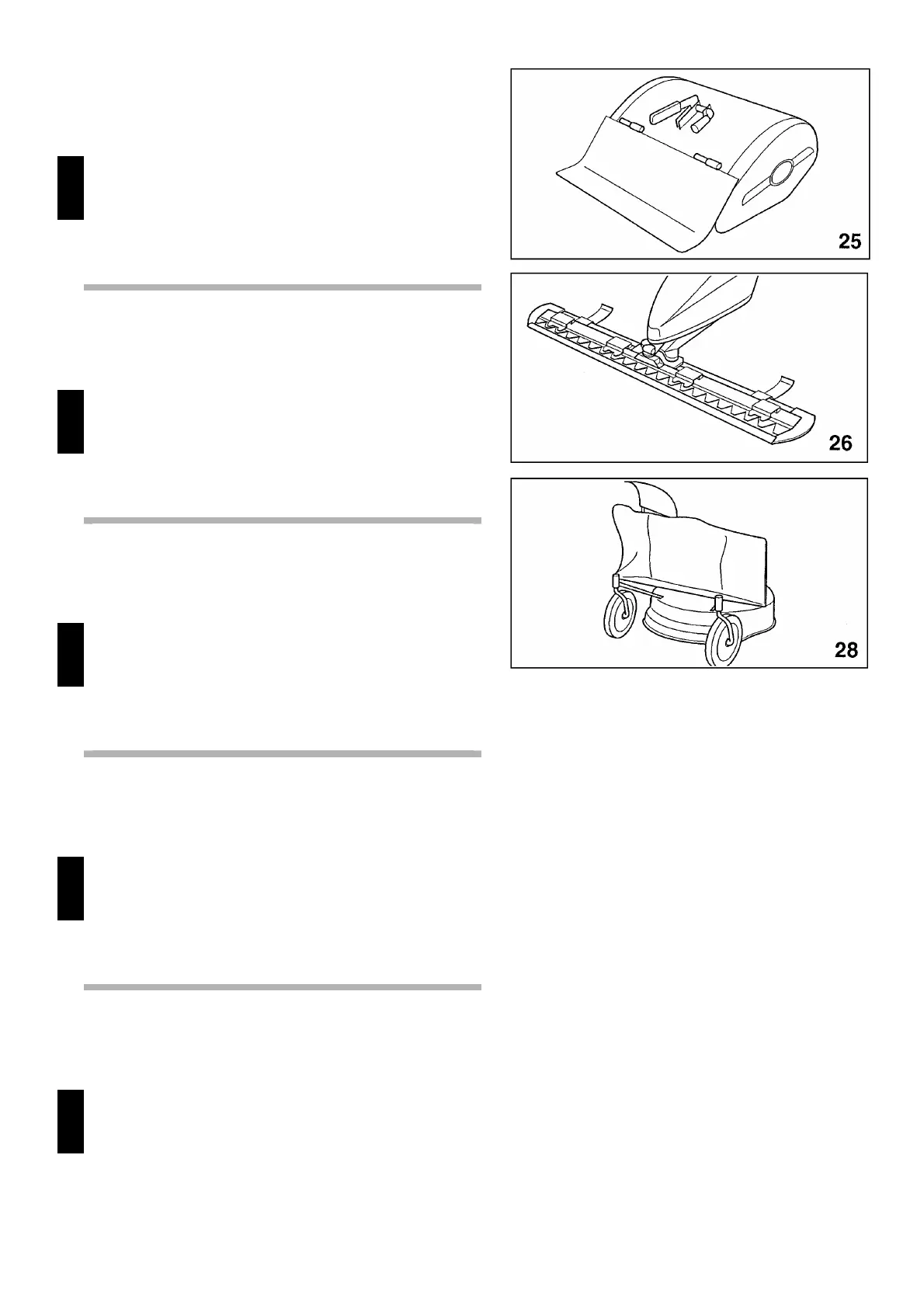 25

26

28