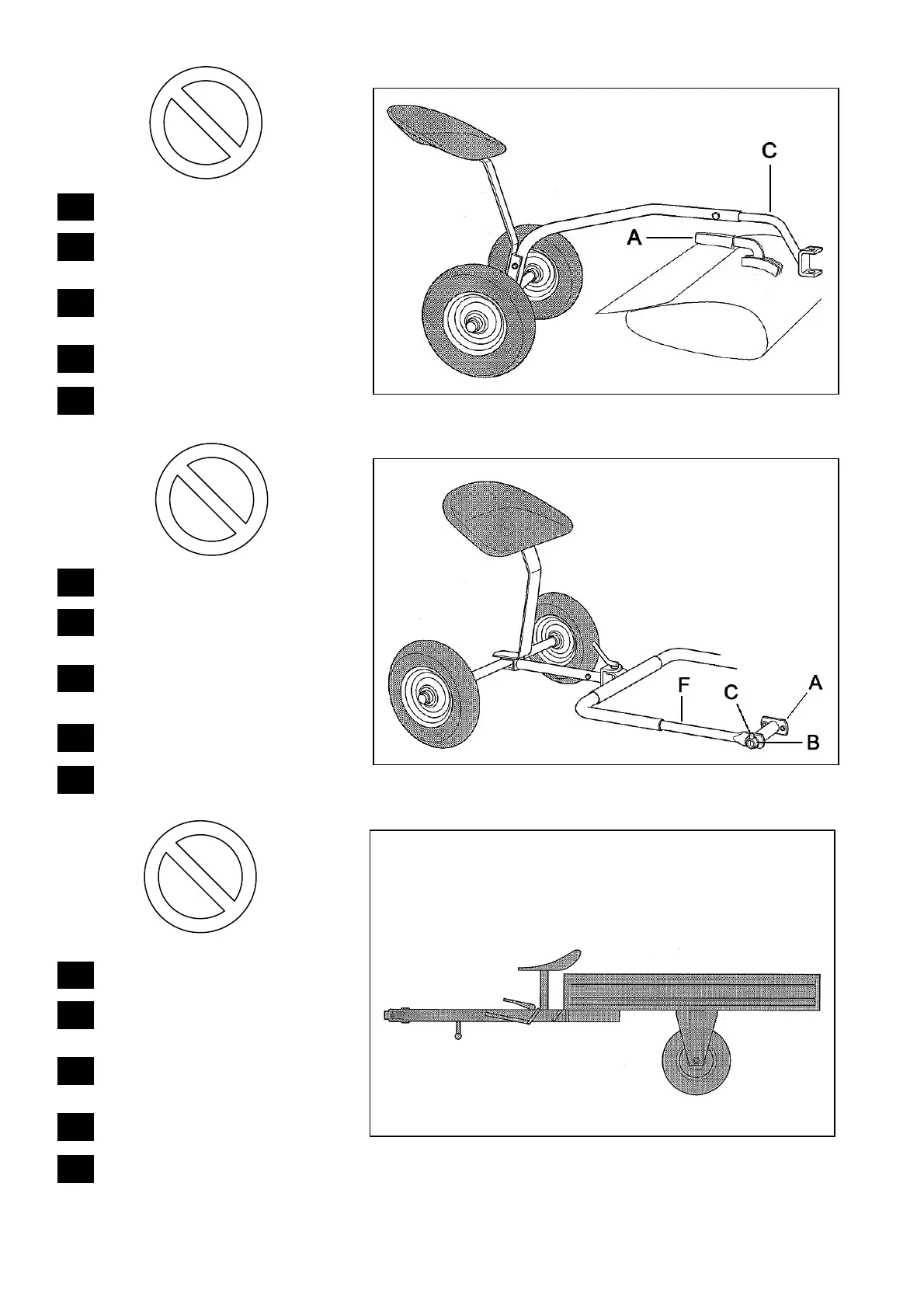 C

A

F C A

B