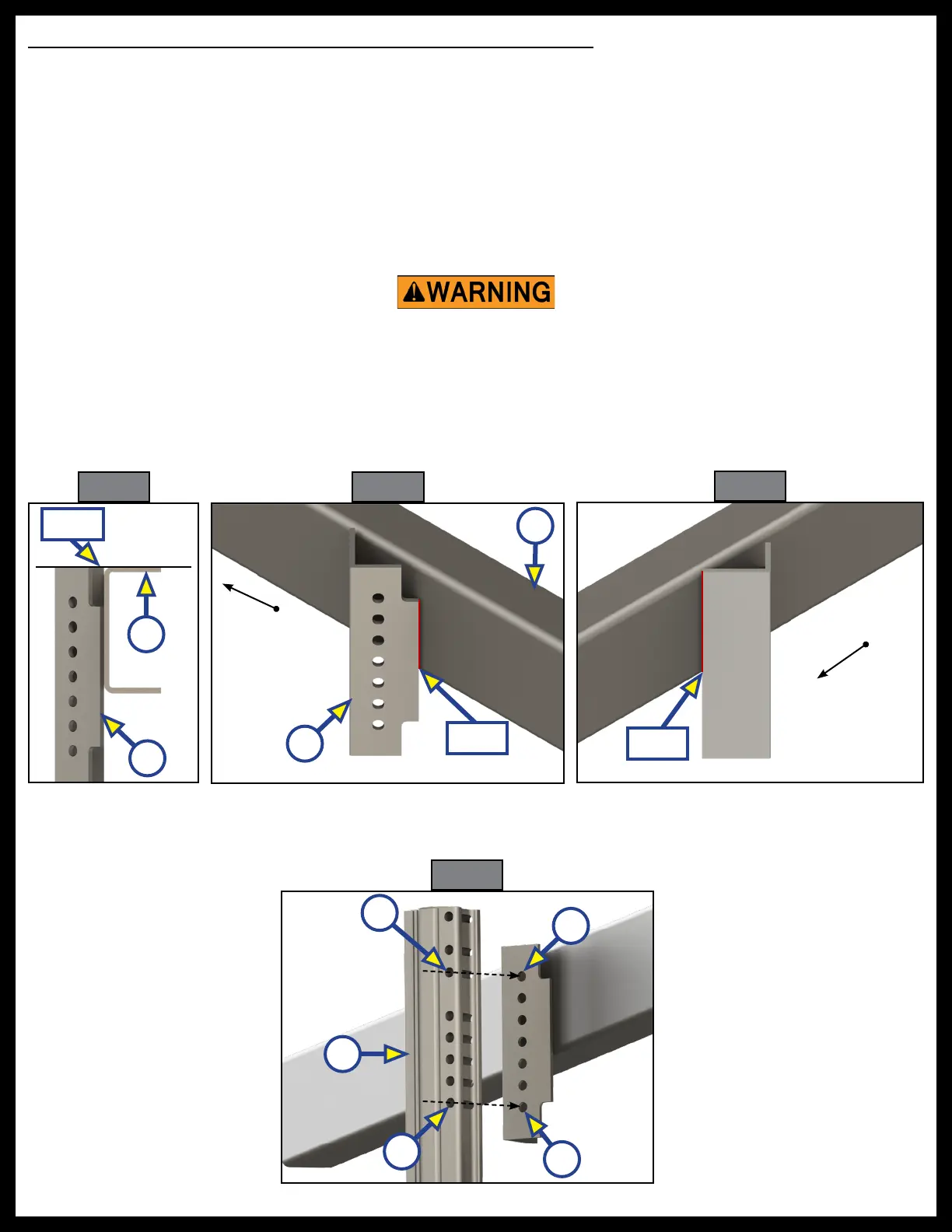 WARNING