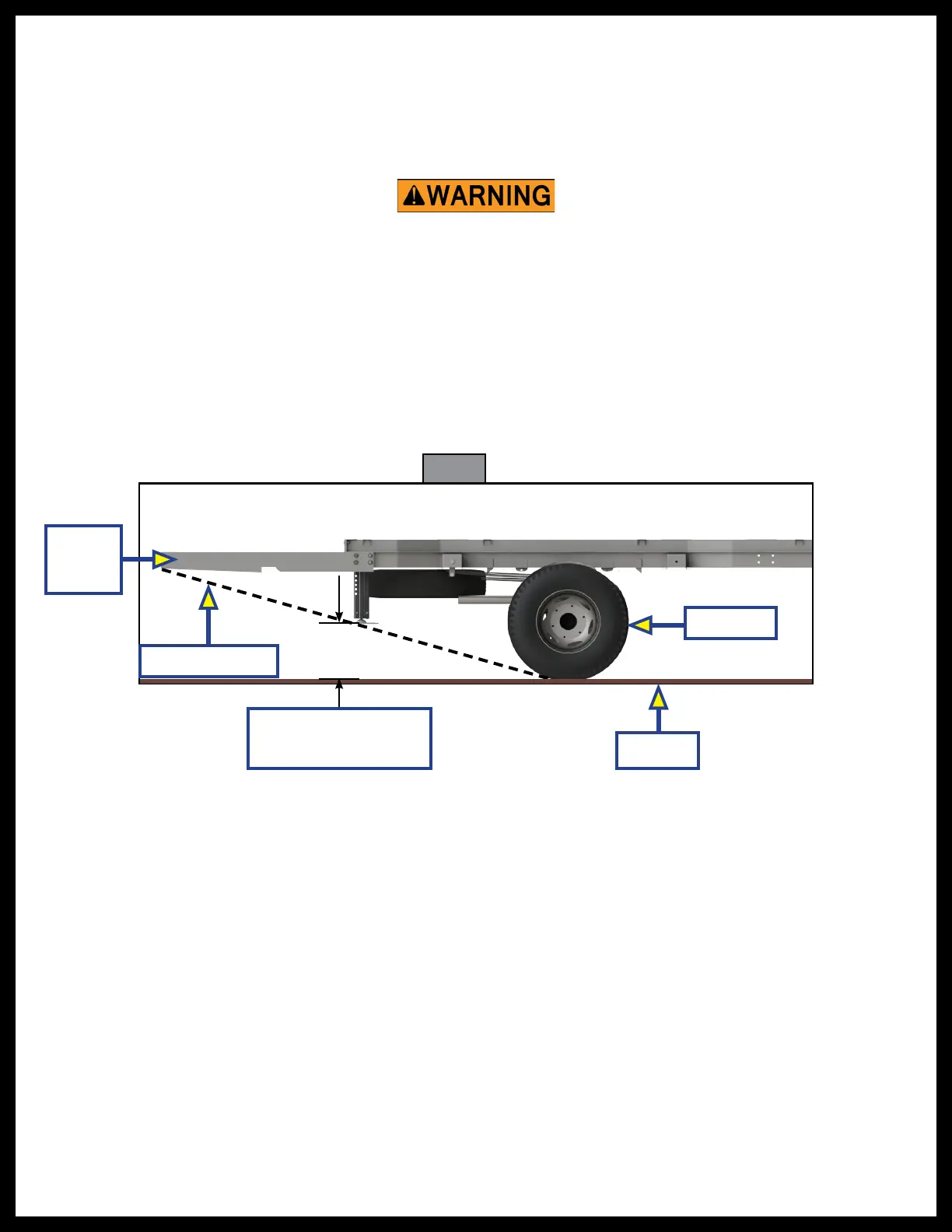 WARNING