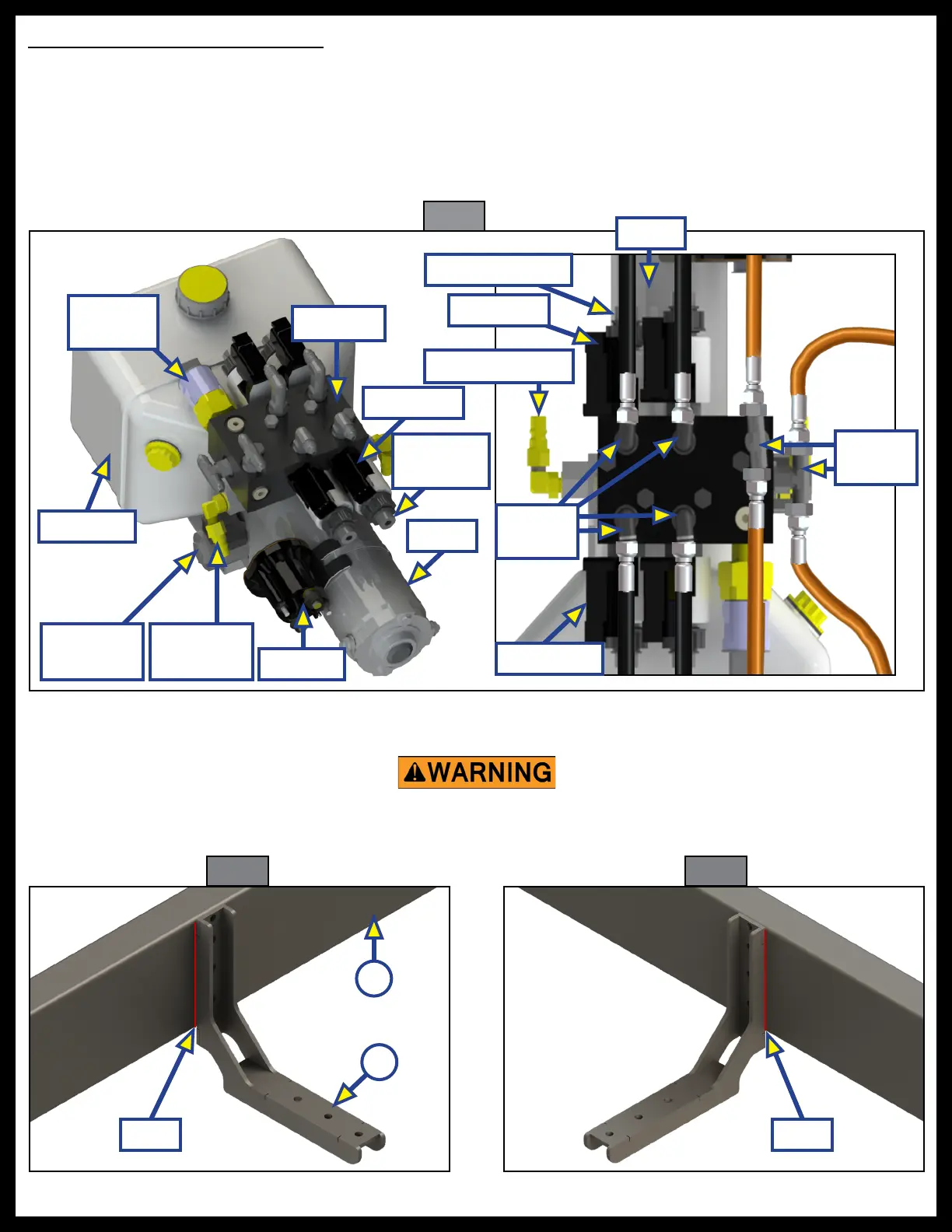 WARNING