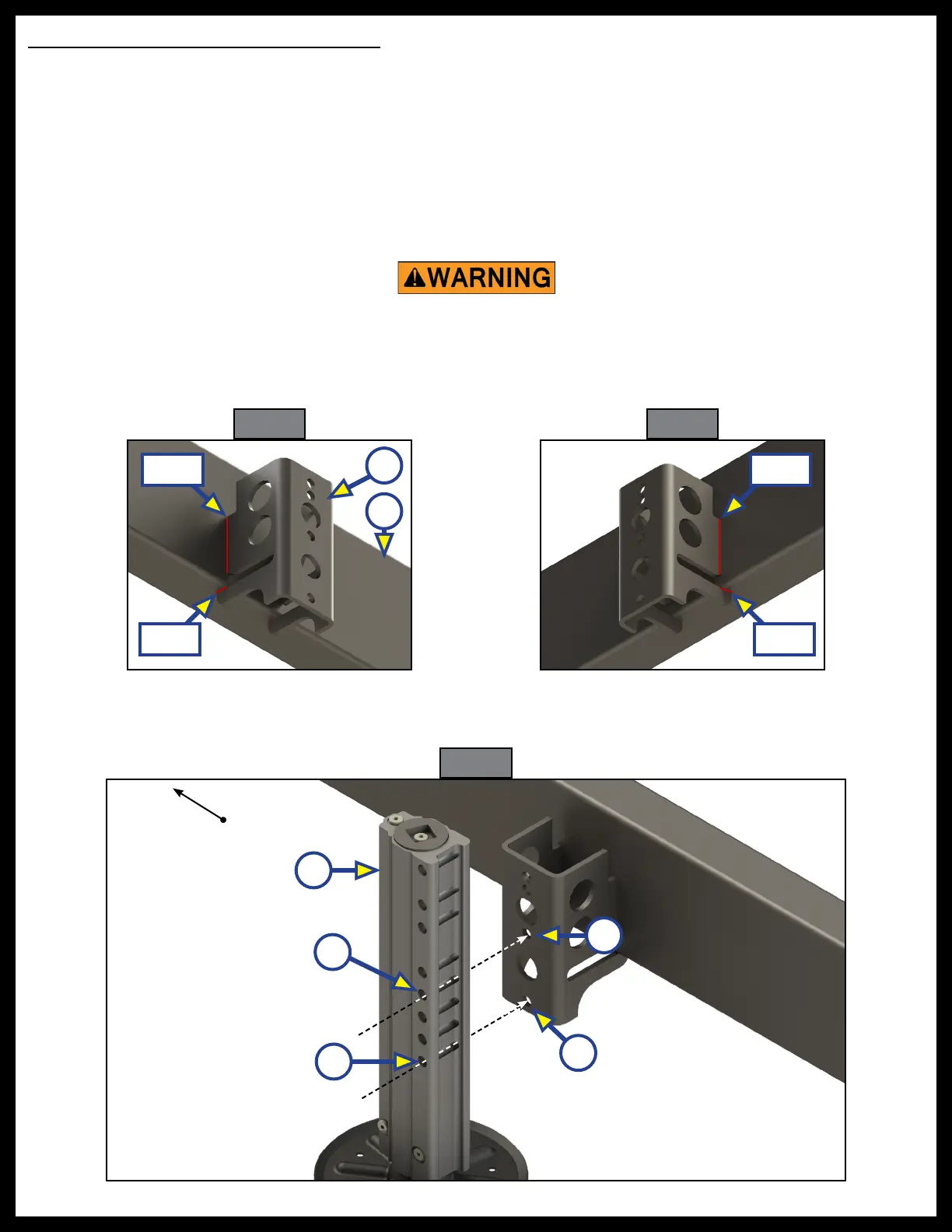 WARNING