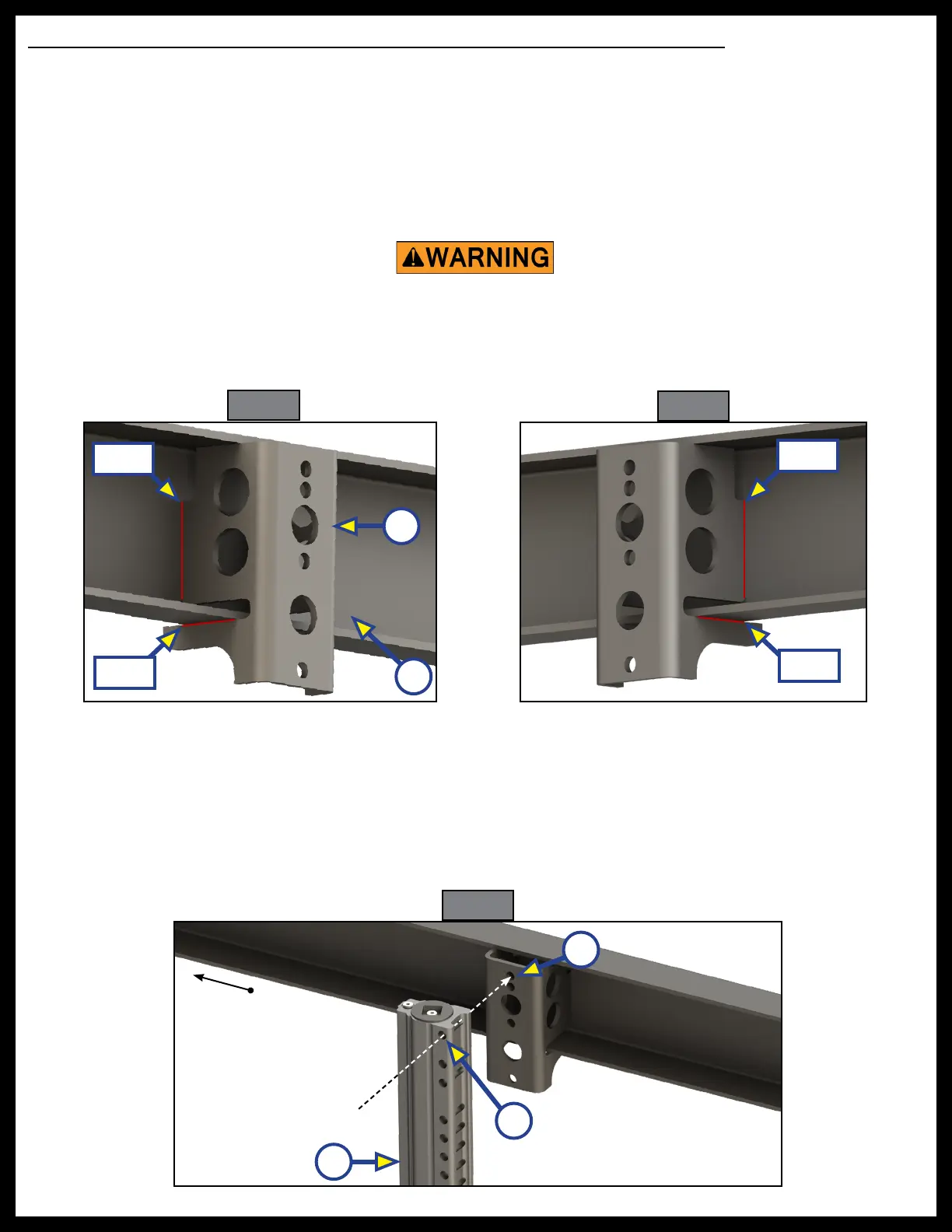 WARNING