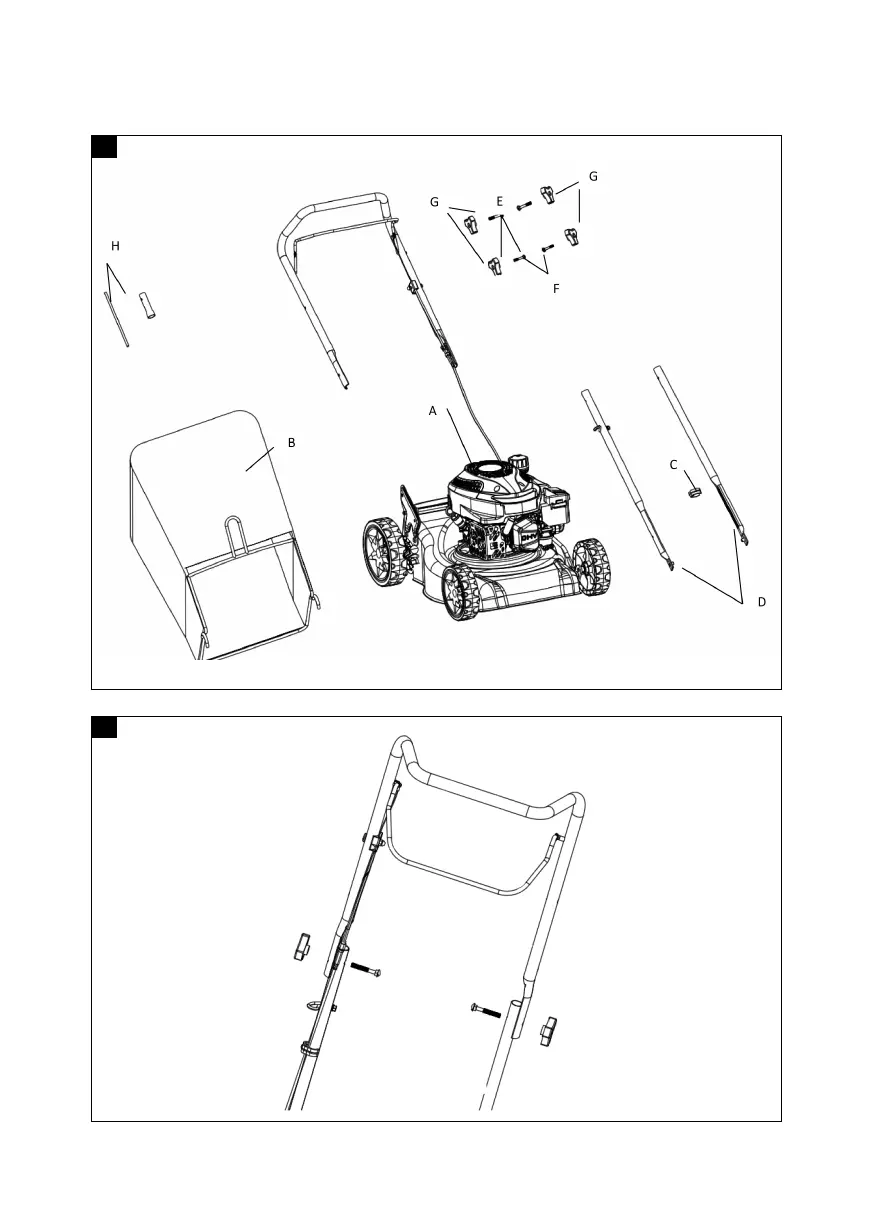 G
E
G
H
F
A
B
C
D