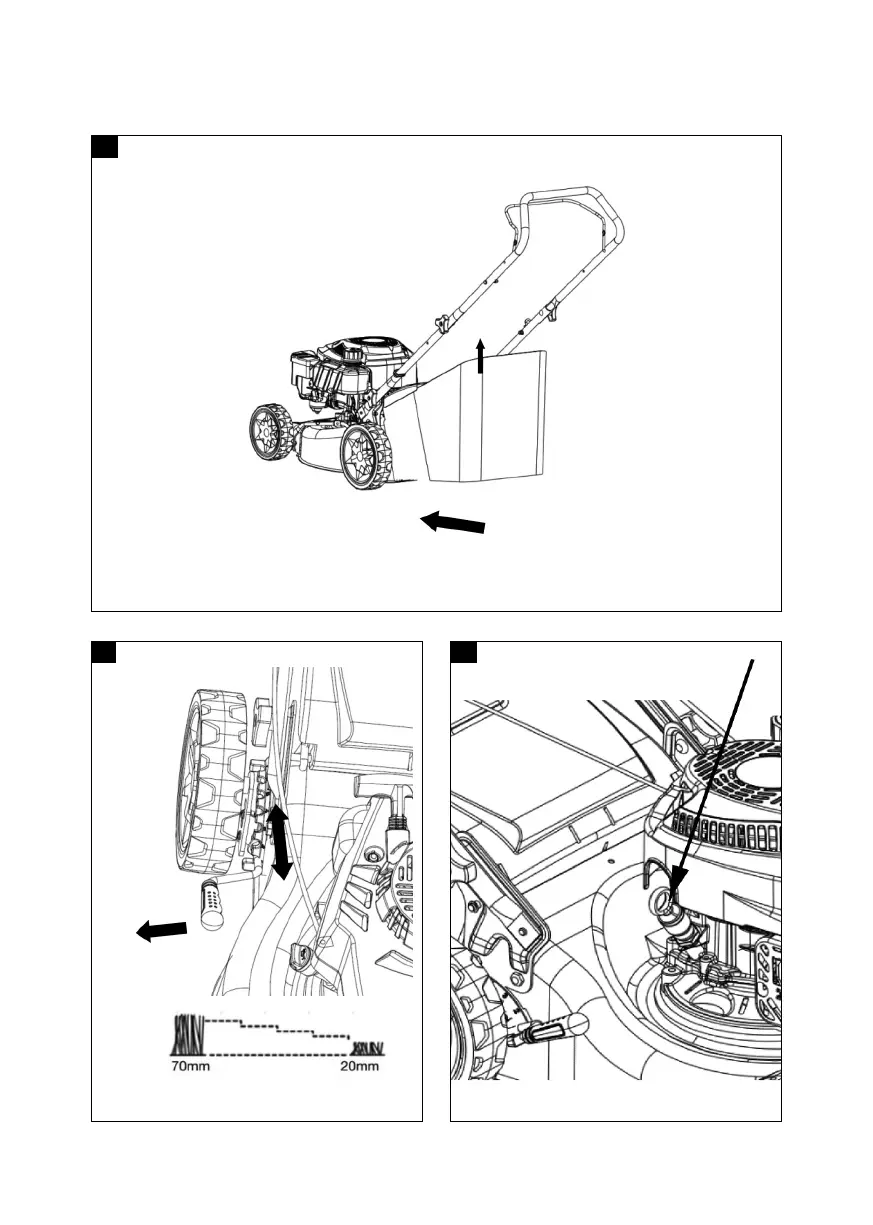 70mm

20mm