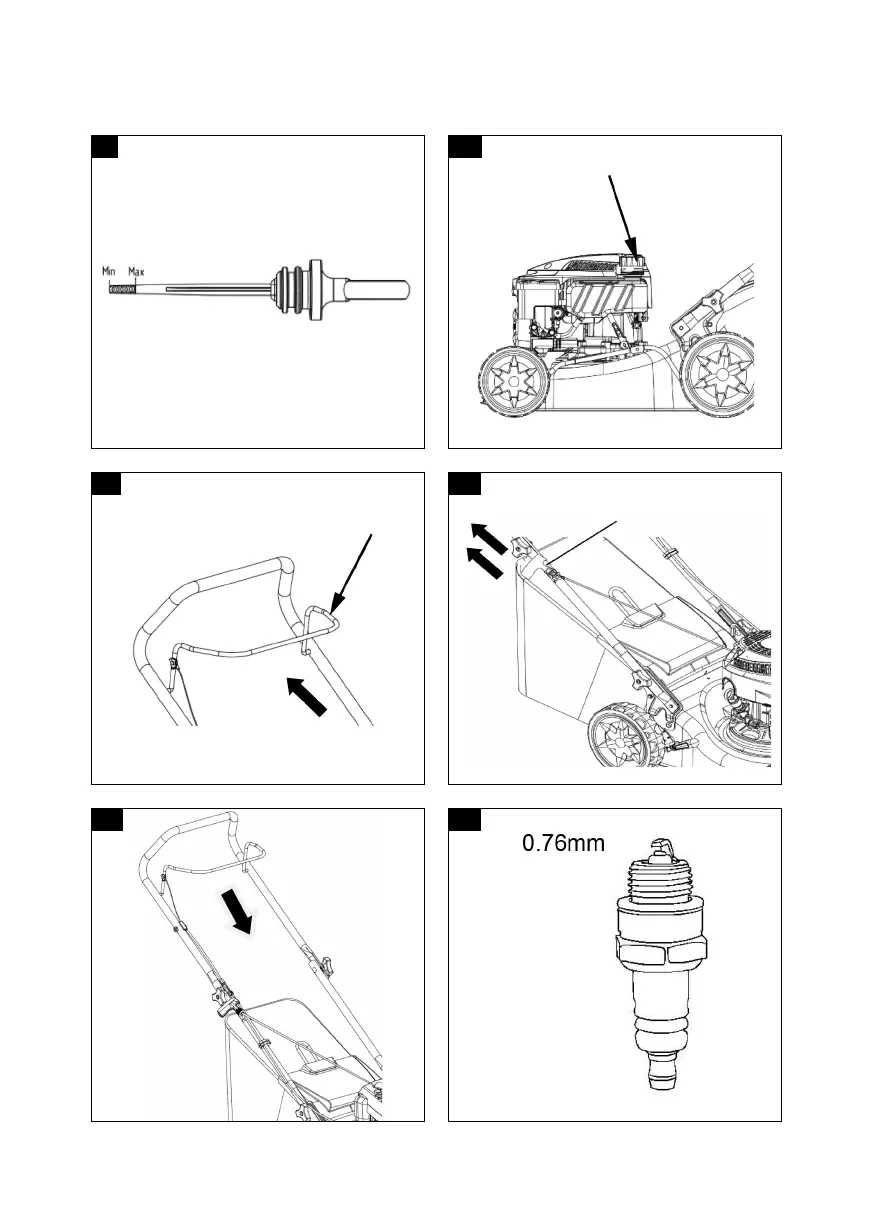 Min Max

0.76mm