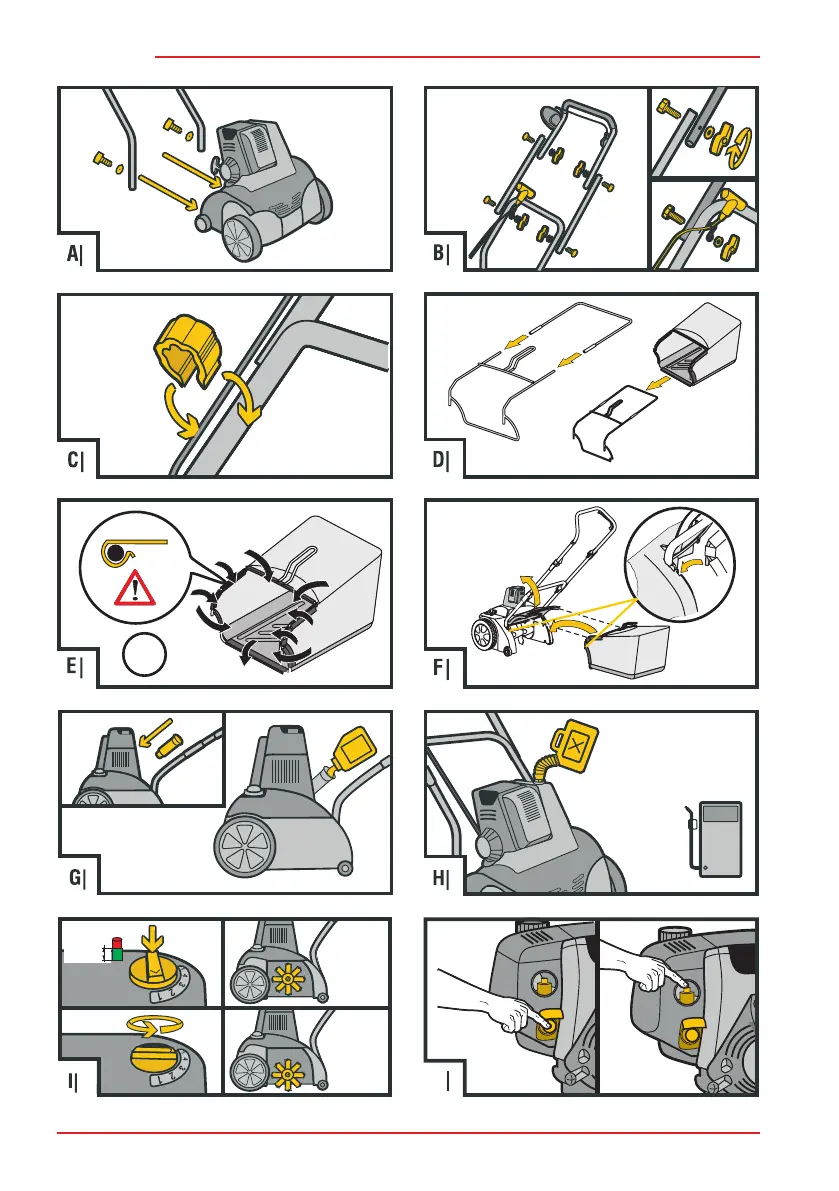 A|

B|

C|

D|

E|

F|

G|

H|

I|

|