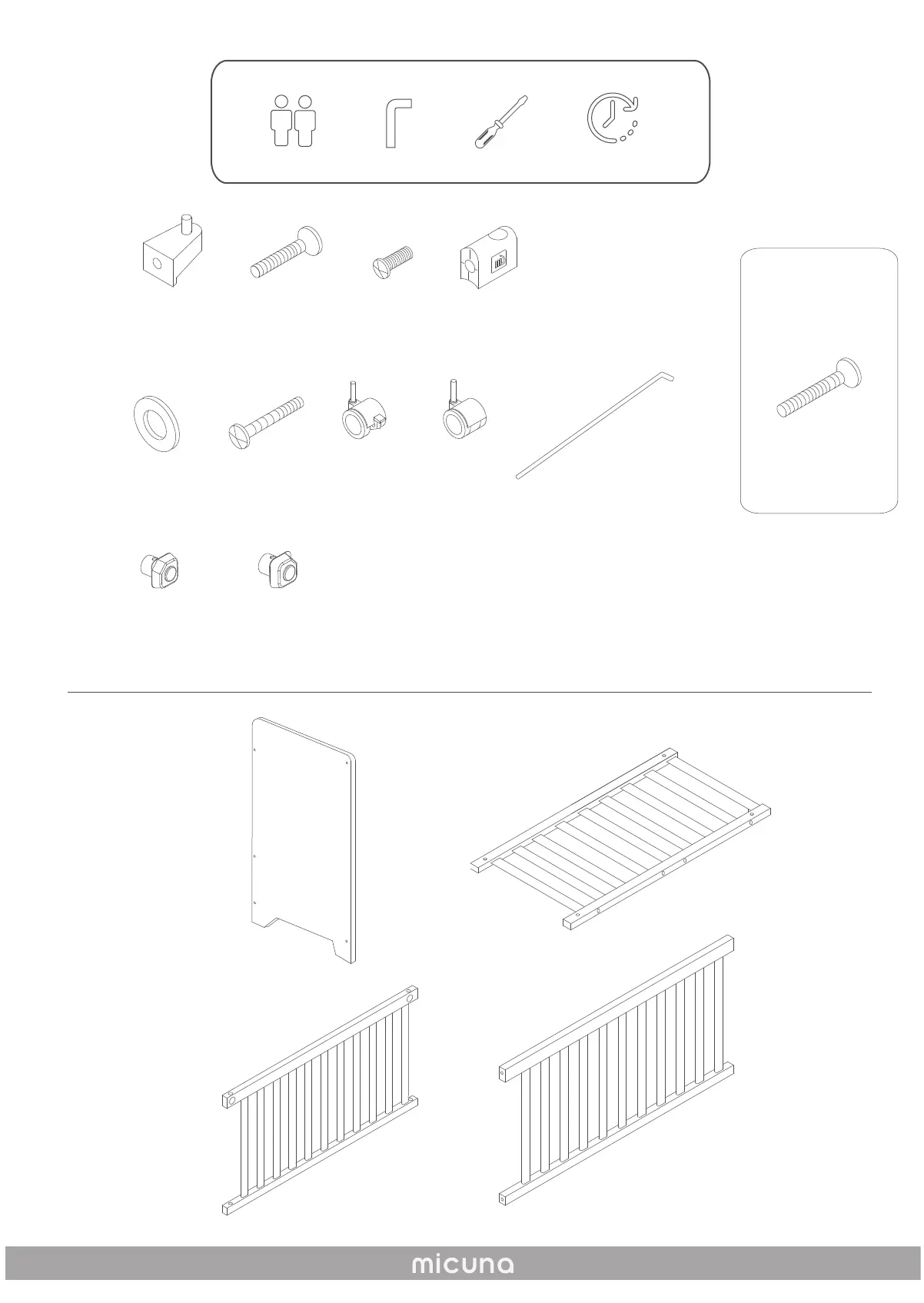 micuna