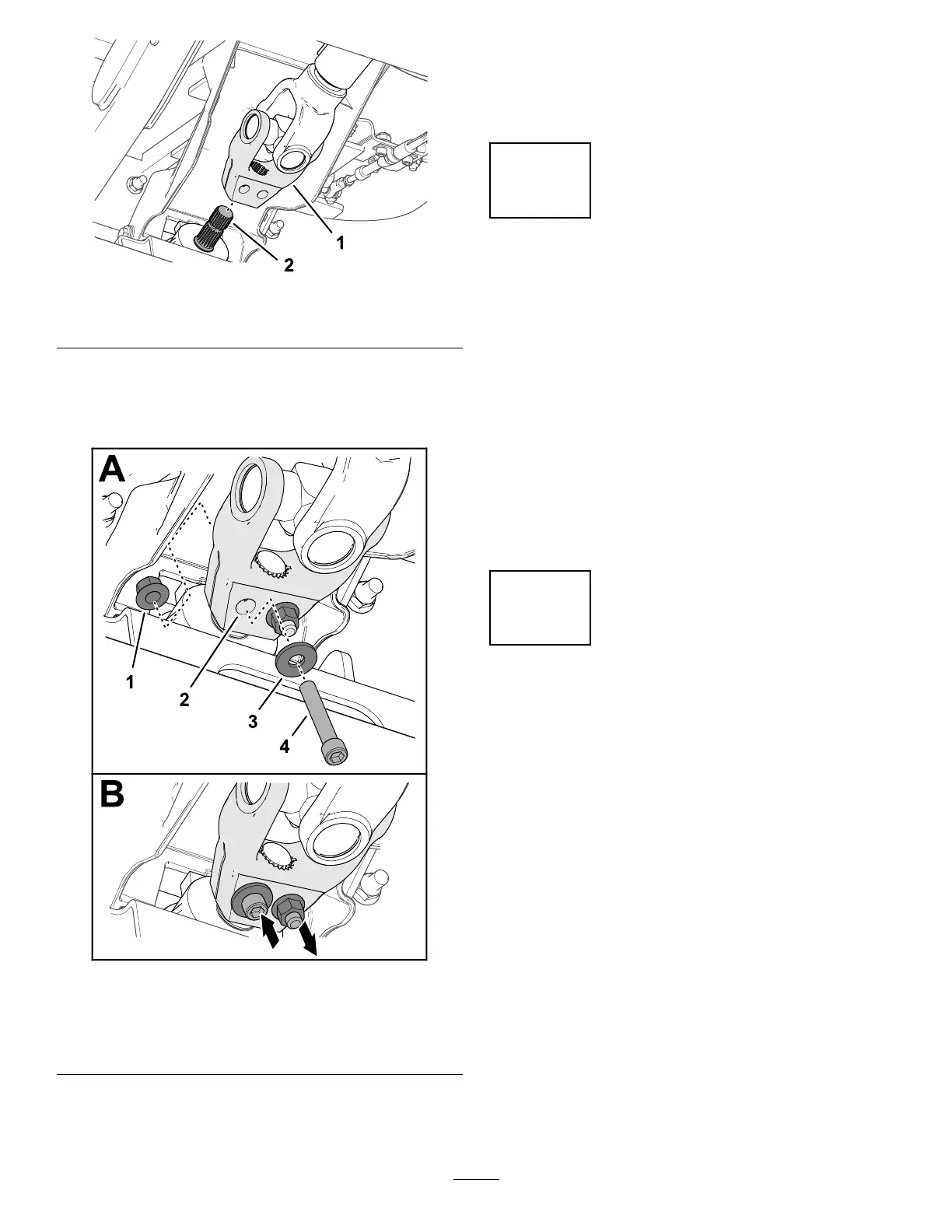 1

2

A

1

2

3

4

B