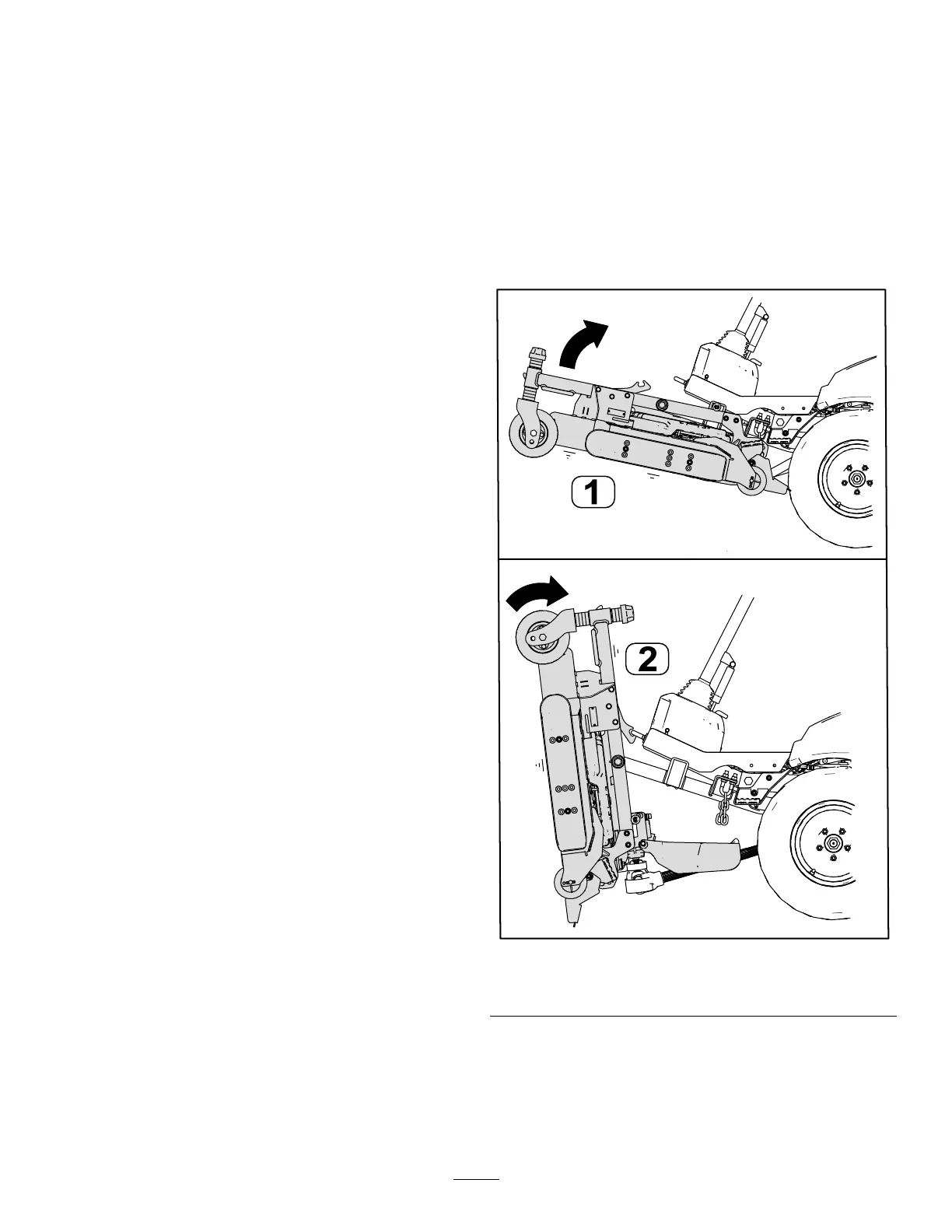 1

2