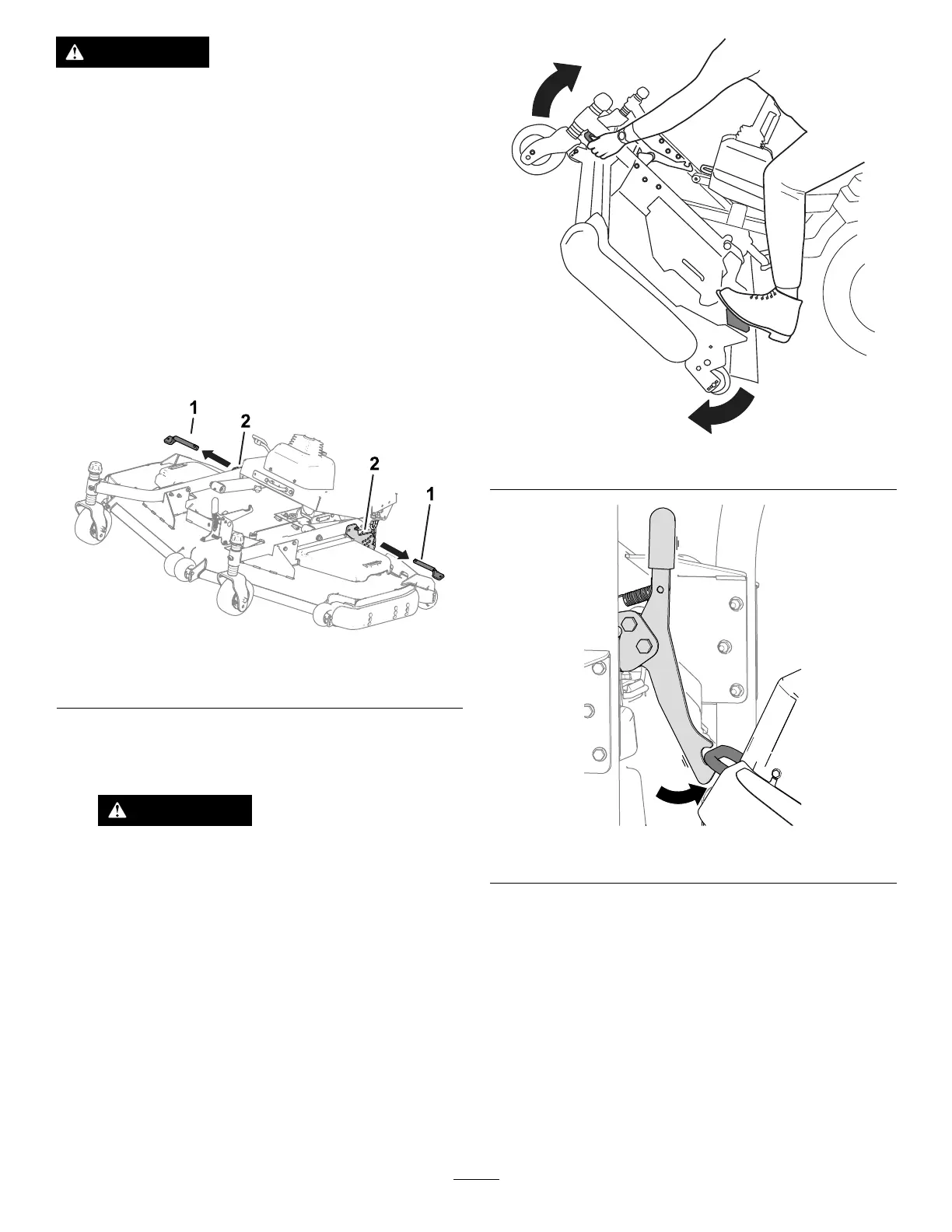 1

2

2

1