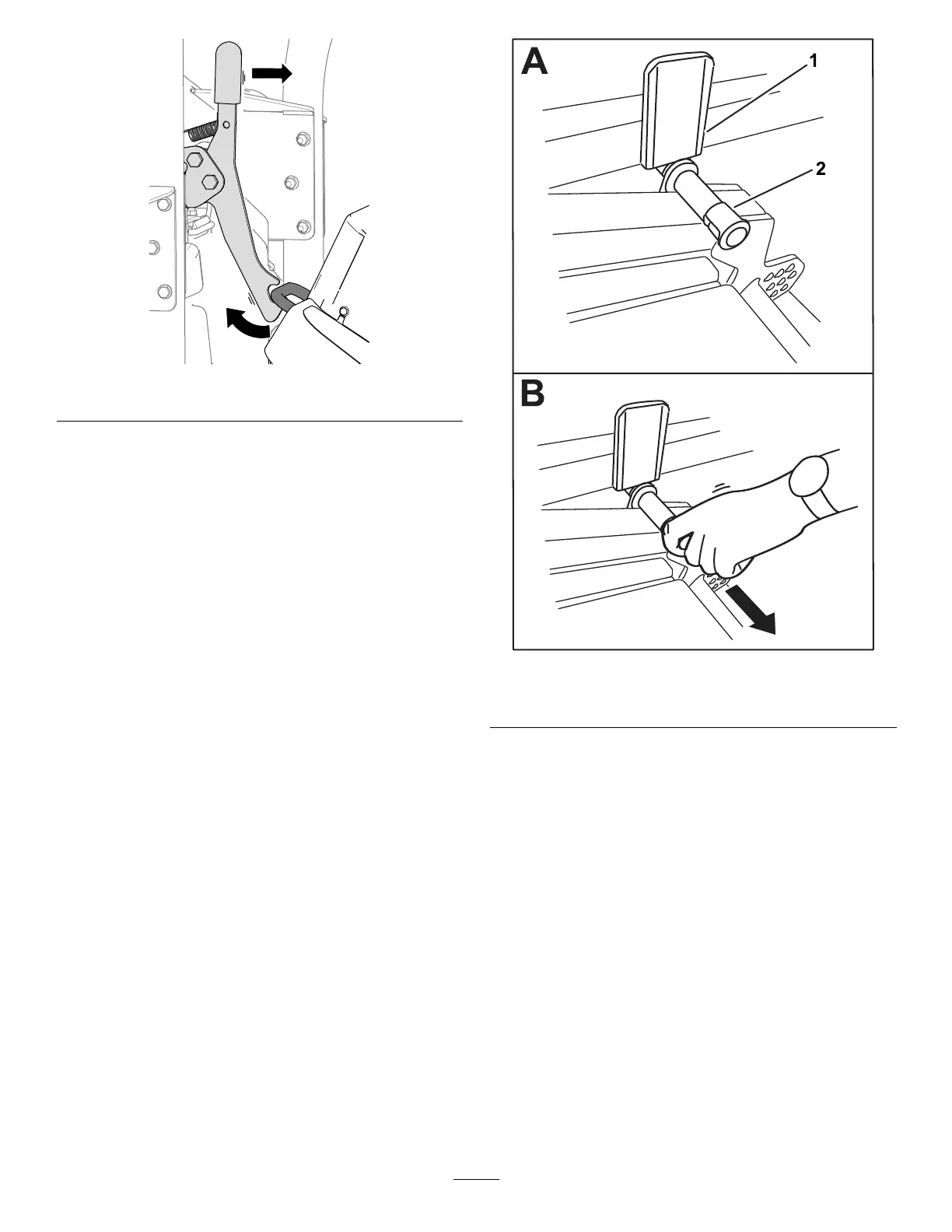 A
1
2
B