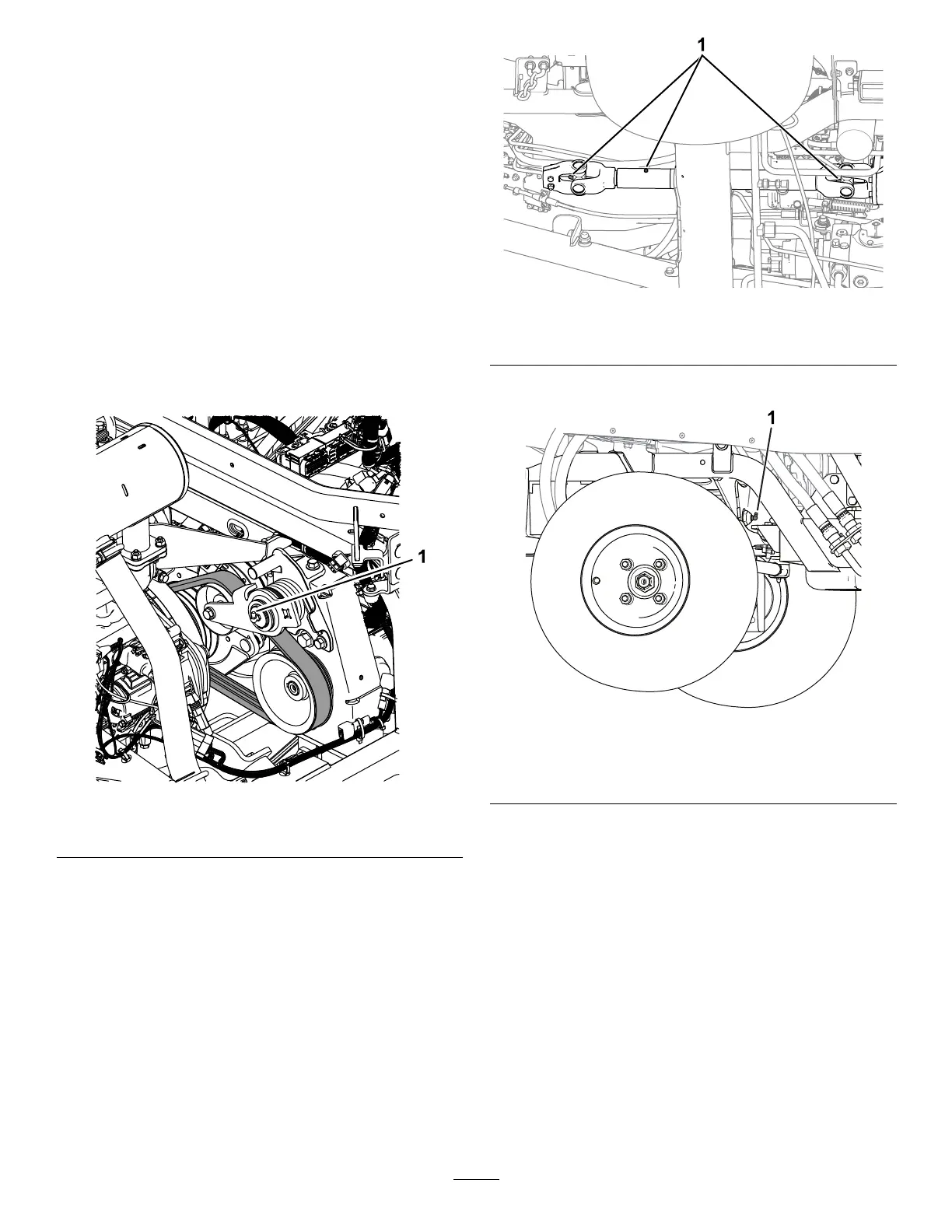 1

1

1