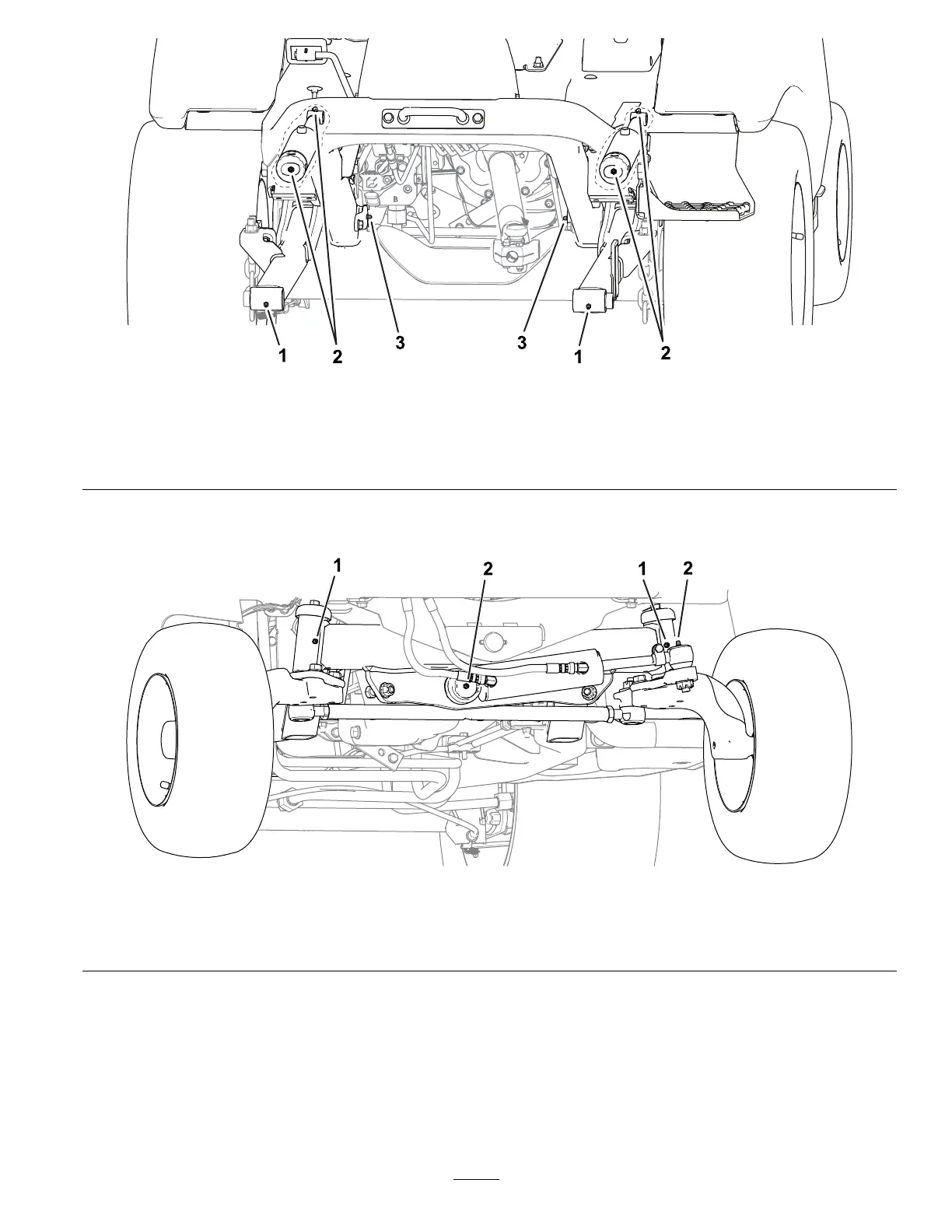 1 2 3 3 1 2

1 2 1 2