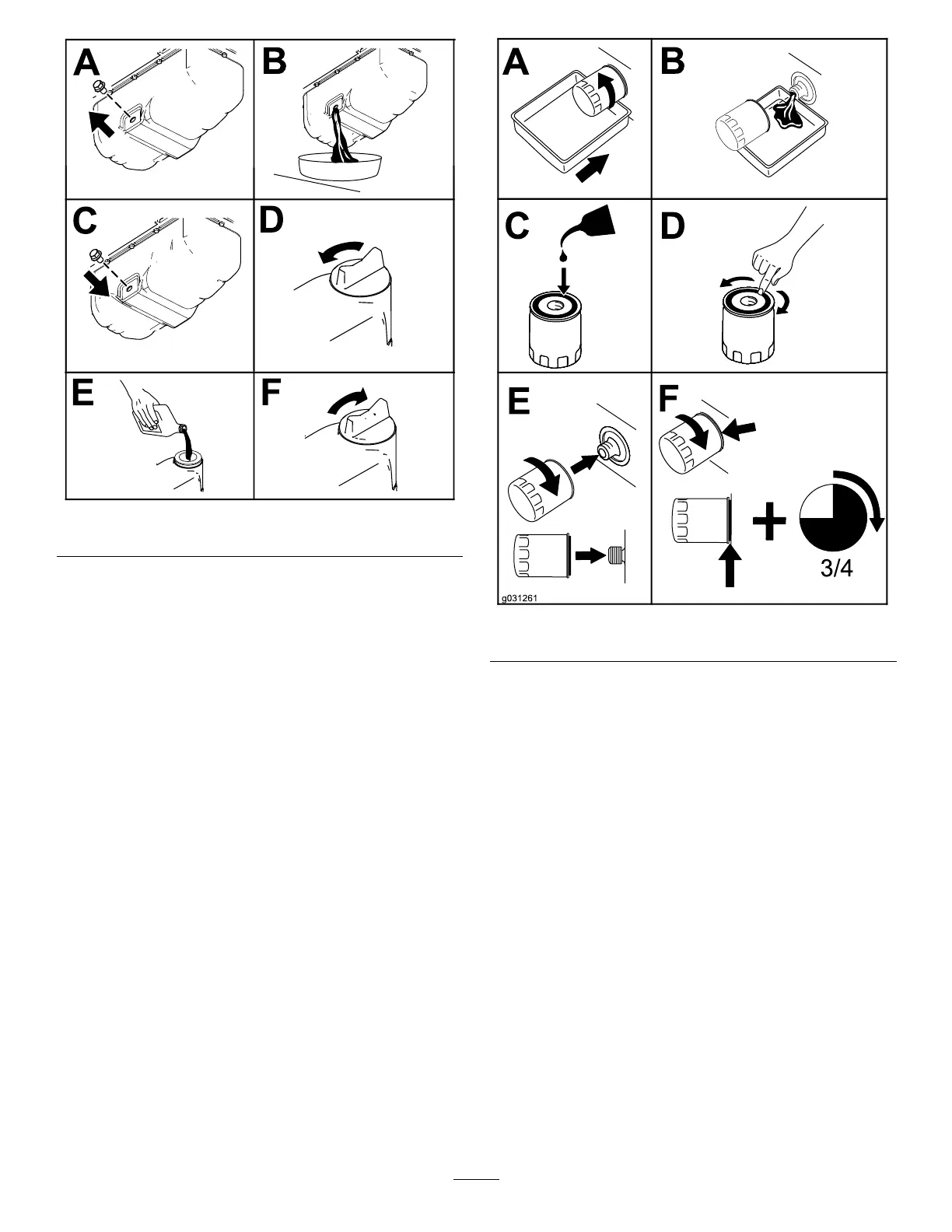 A B
C D
E F

A B
C D
E F
3/4
g031261