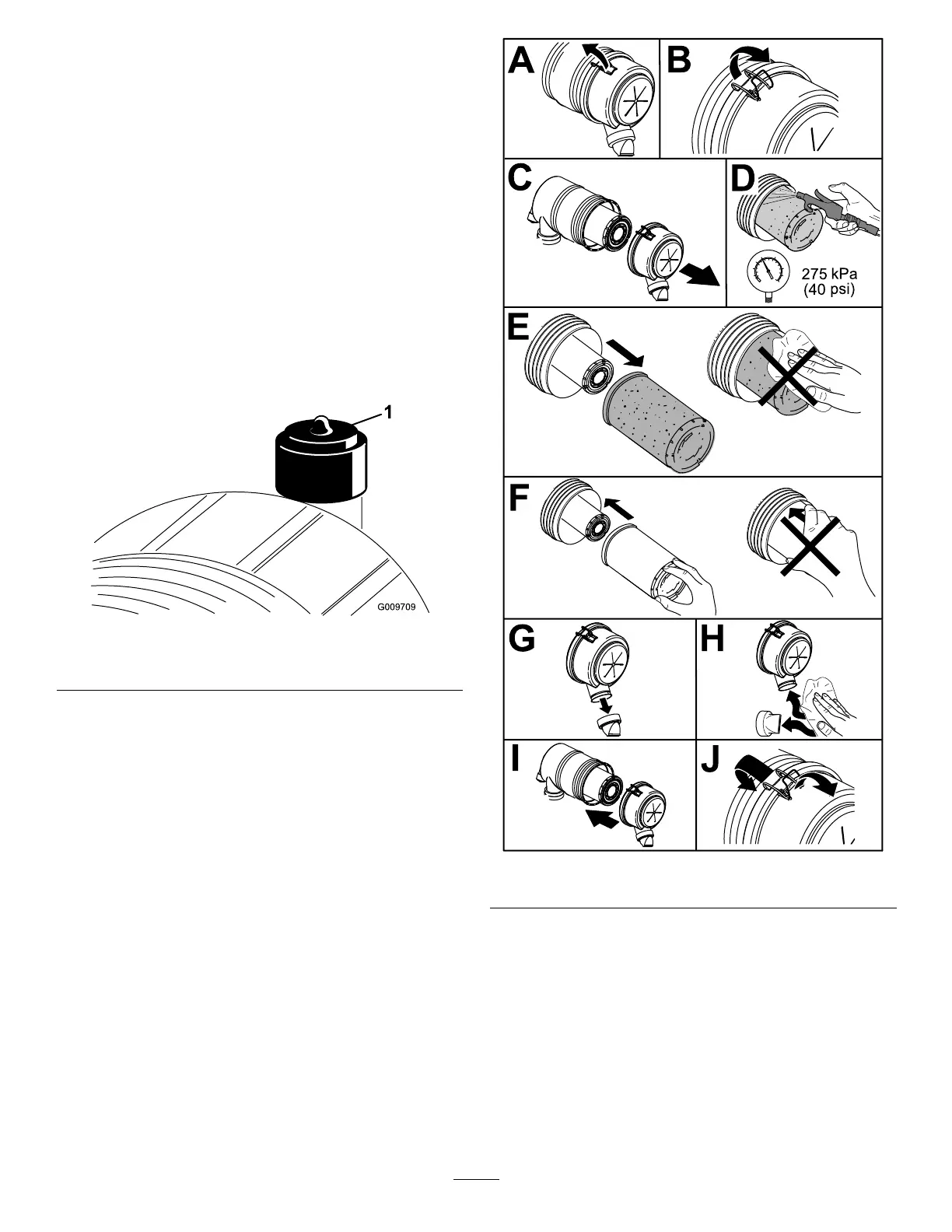 1

G009709

A

B

C

D

275 kPa (40 psi)

E

F

G

H

I

J