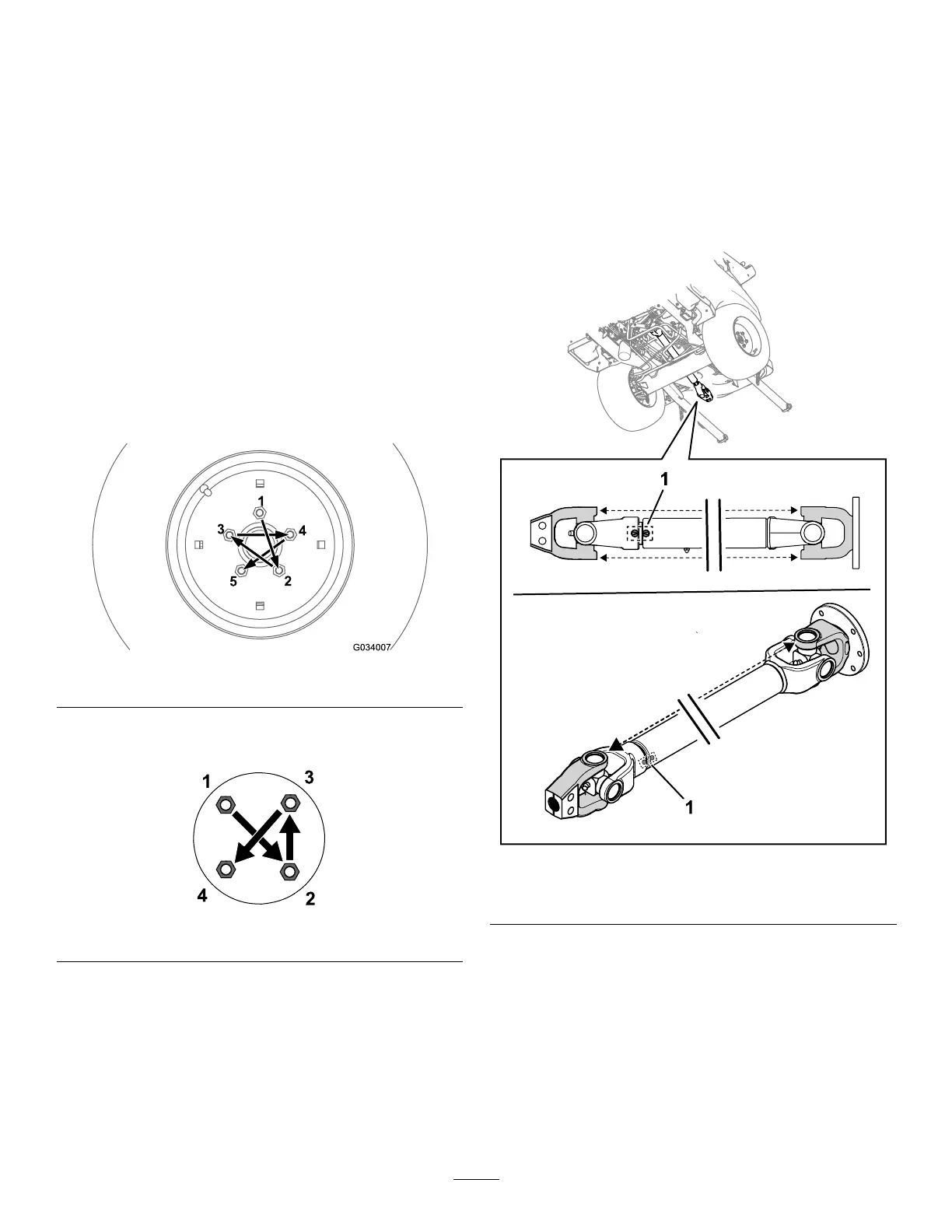 1
3
4
5
2
G034007

1
3
4
2

1

1