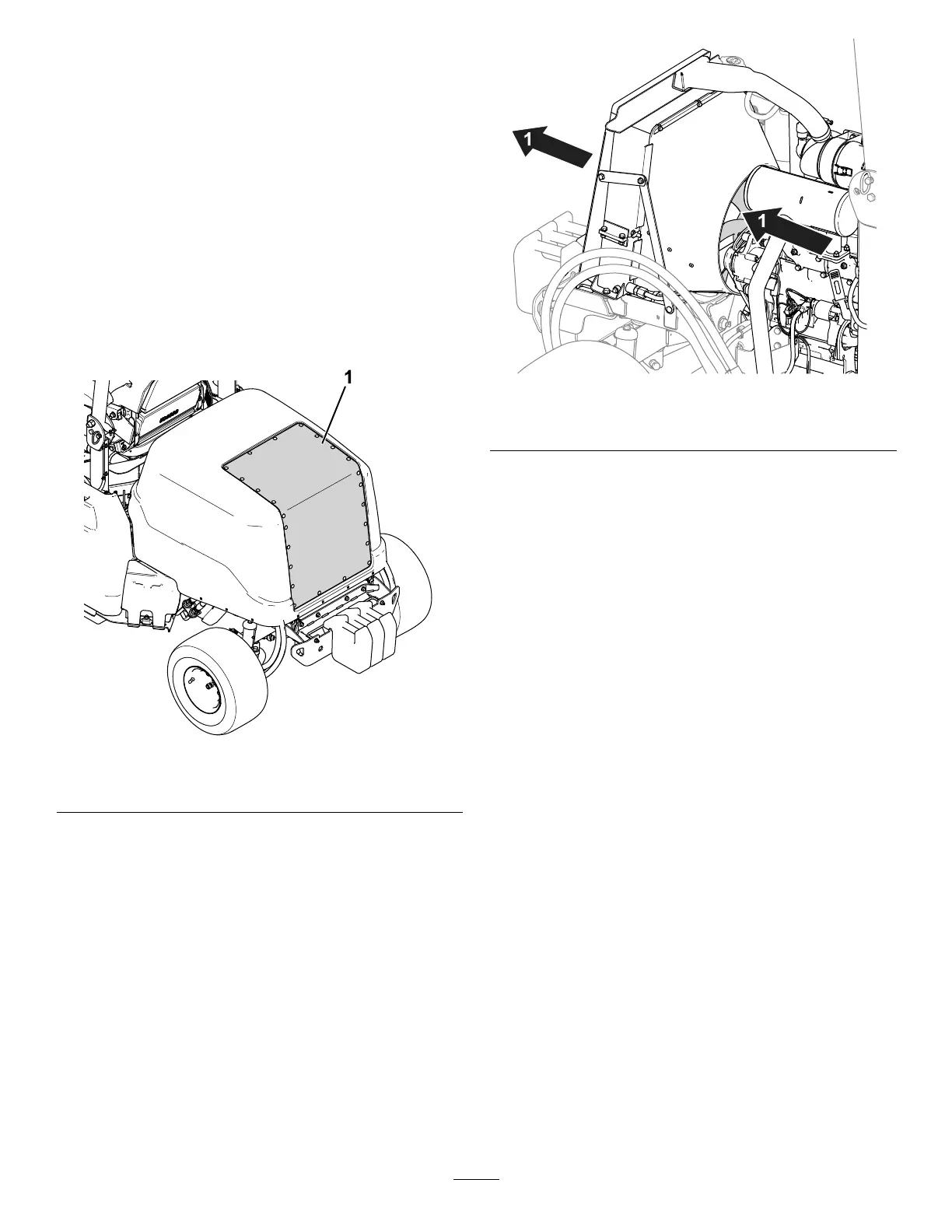 1

1

1