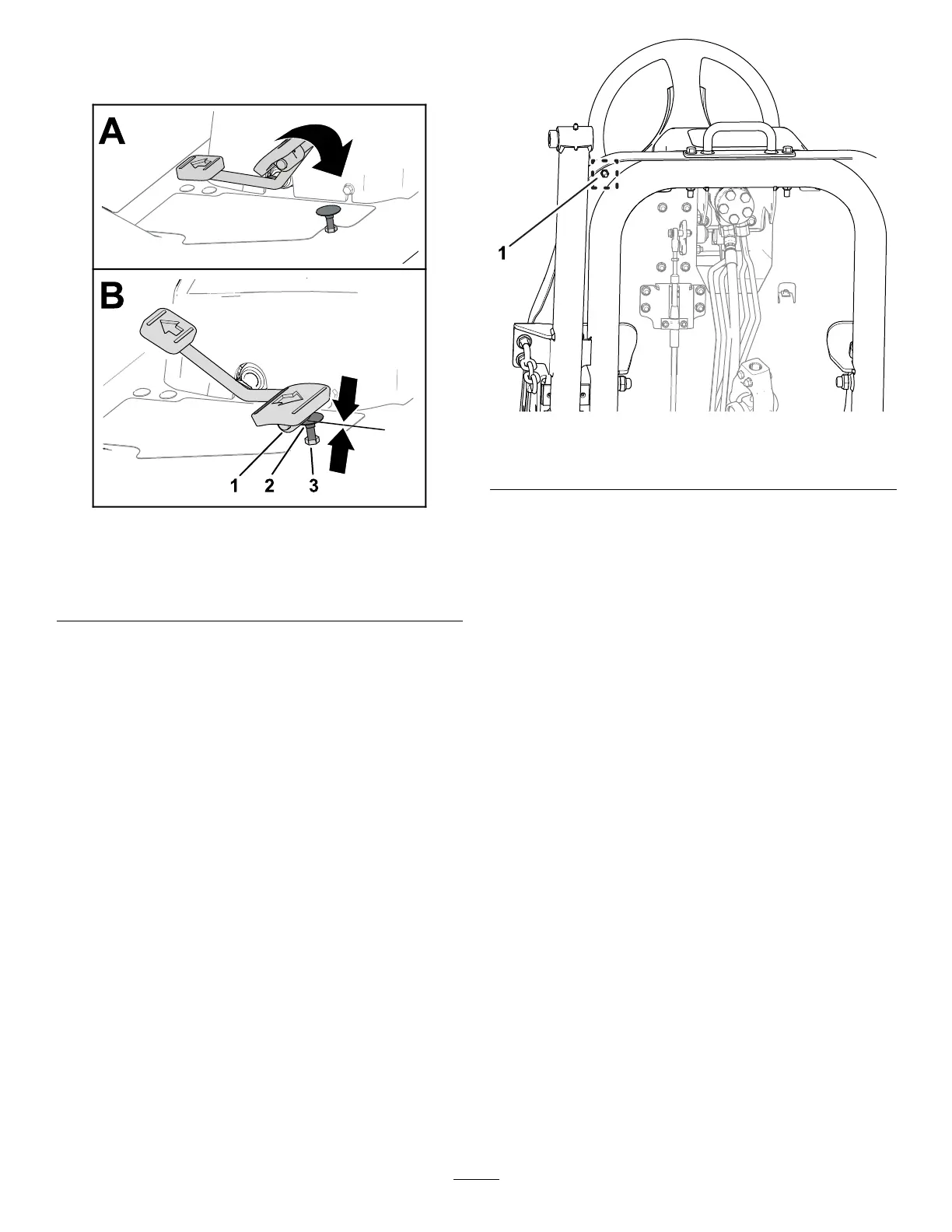 A

B

1 2 3

1