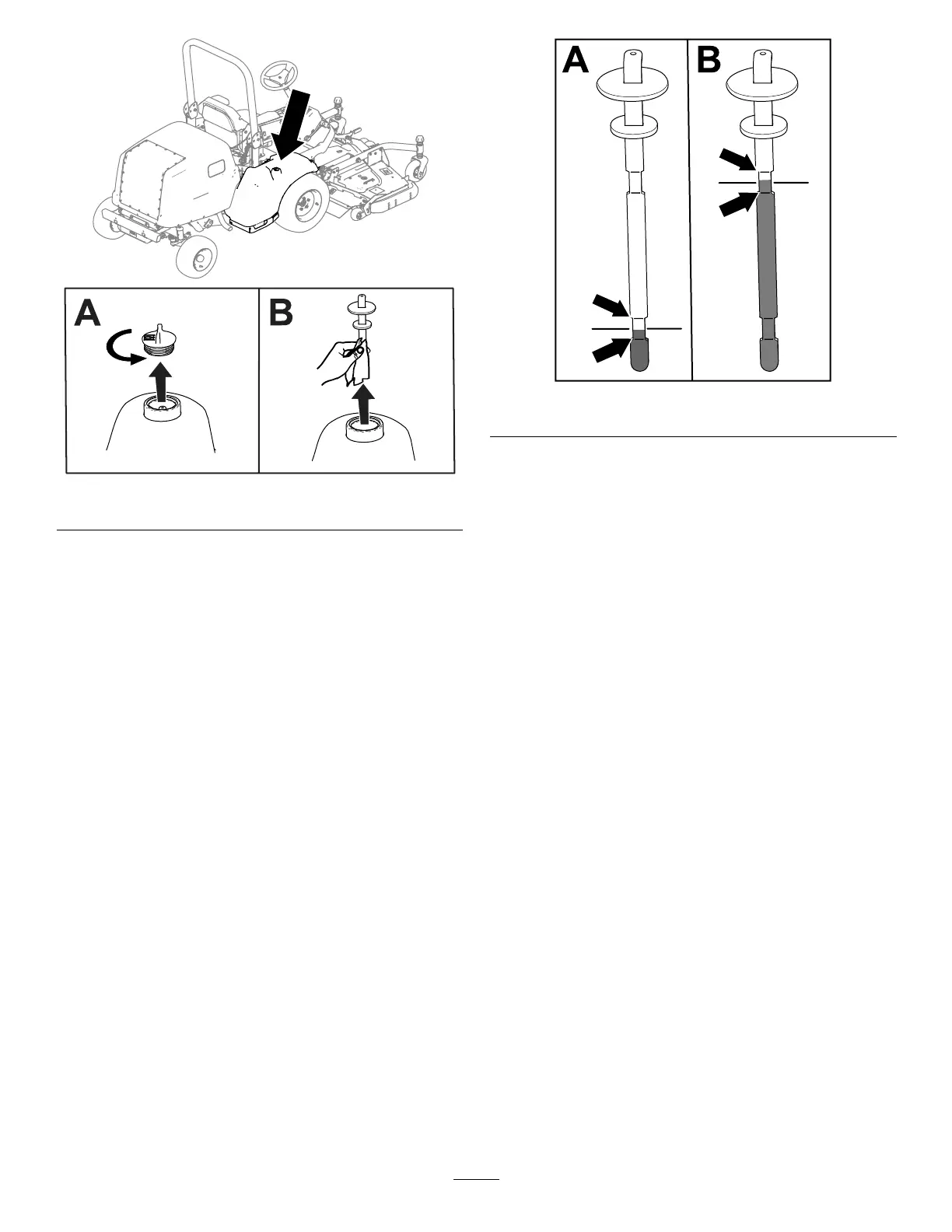 A

B

A

B