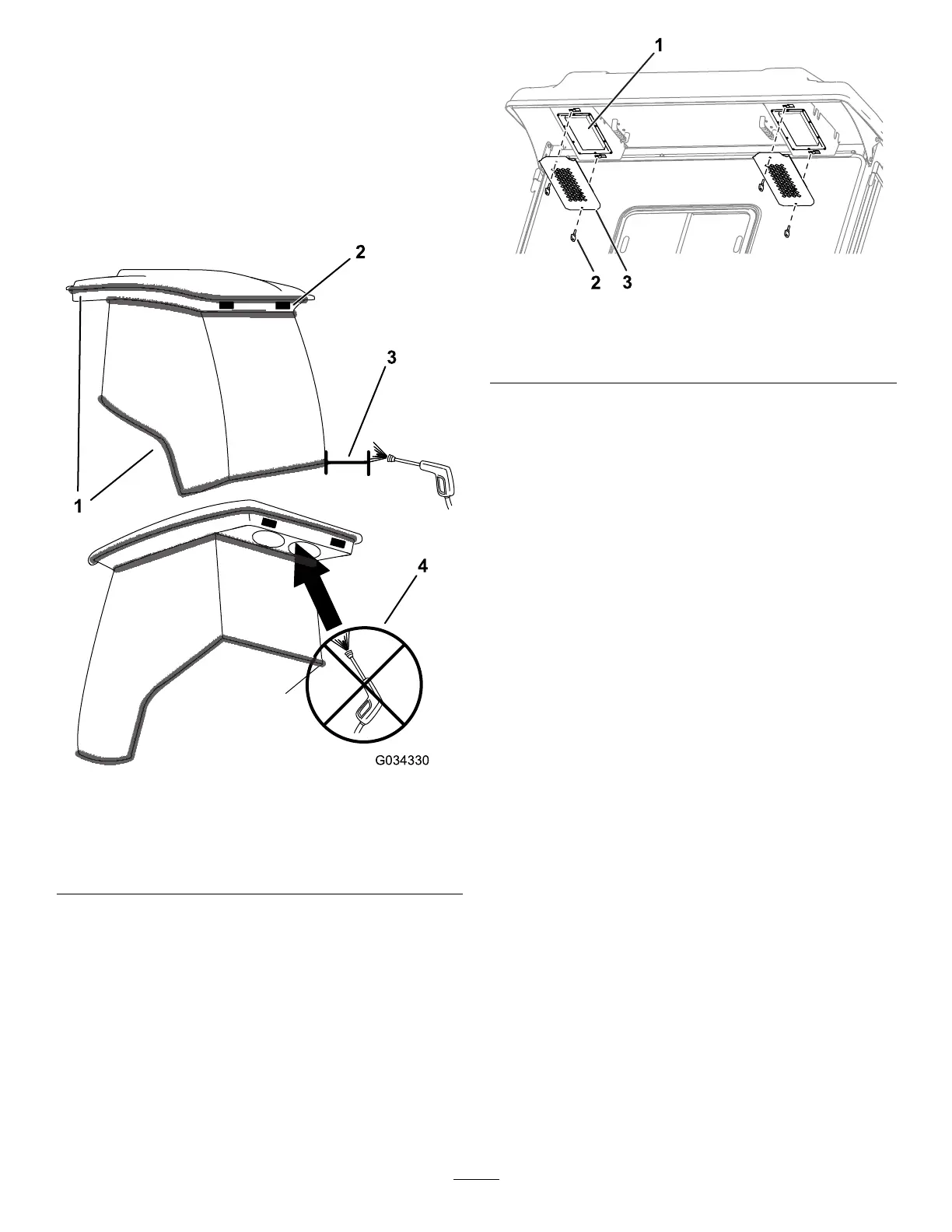 2

3

1

4

G034330

1

2 3