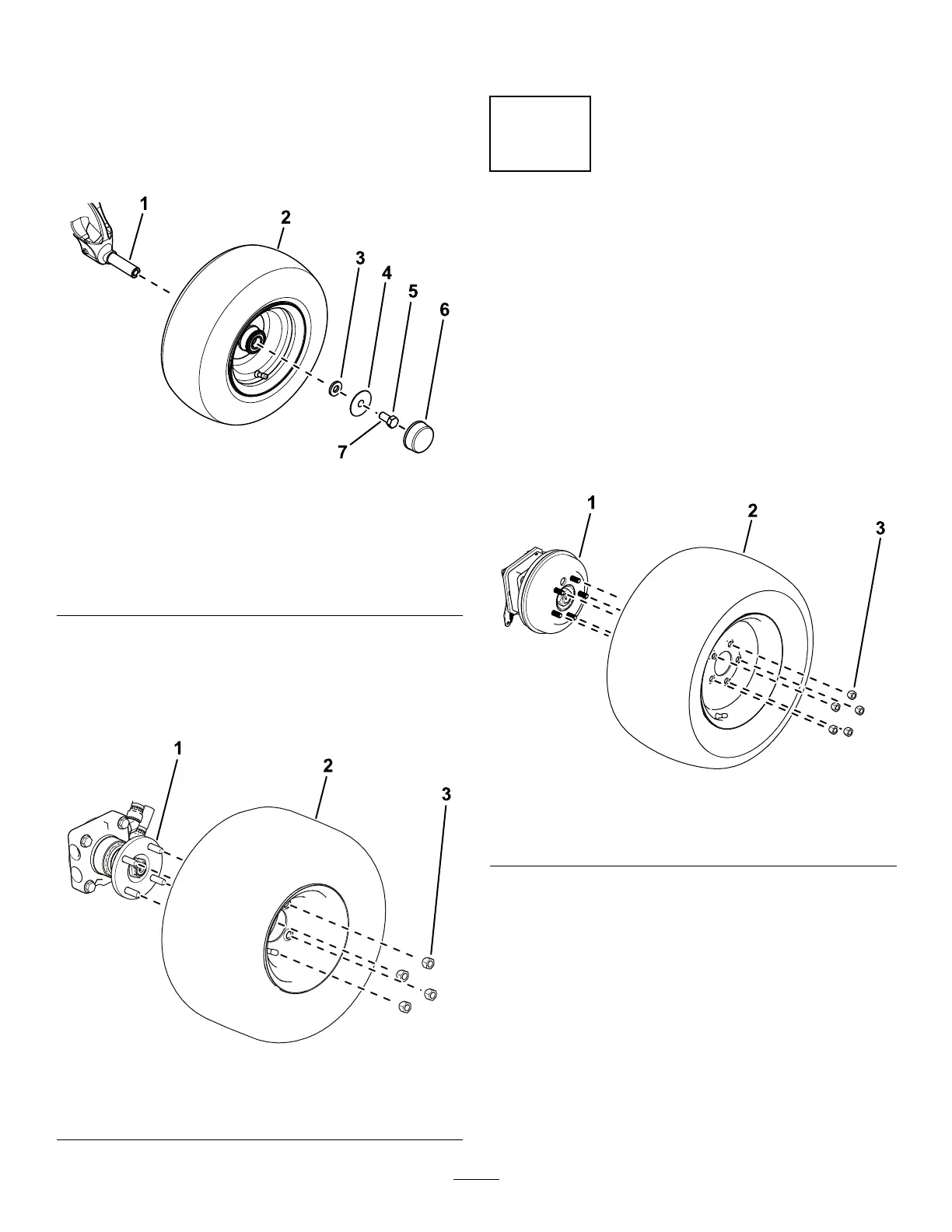 1
2
3
4
5
6
7

1
2
3

1
2
3