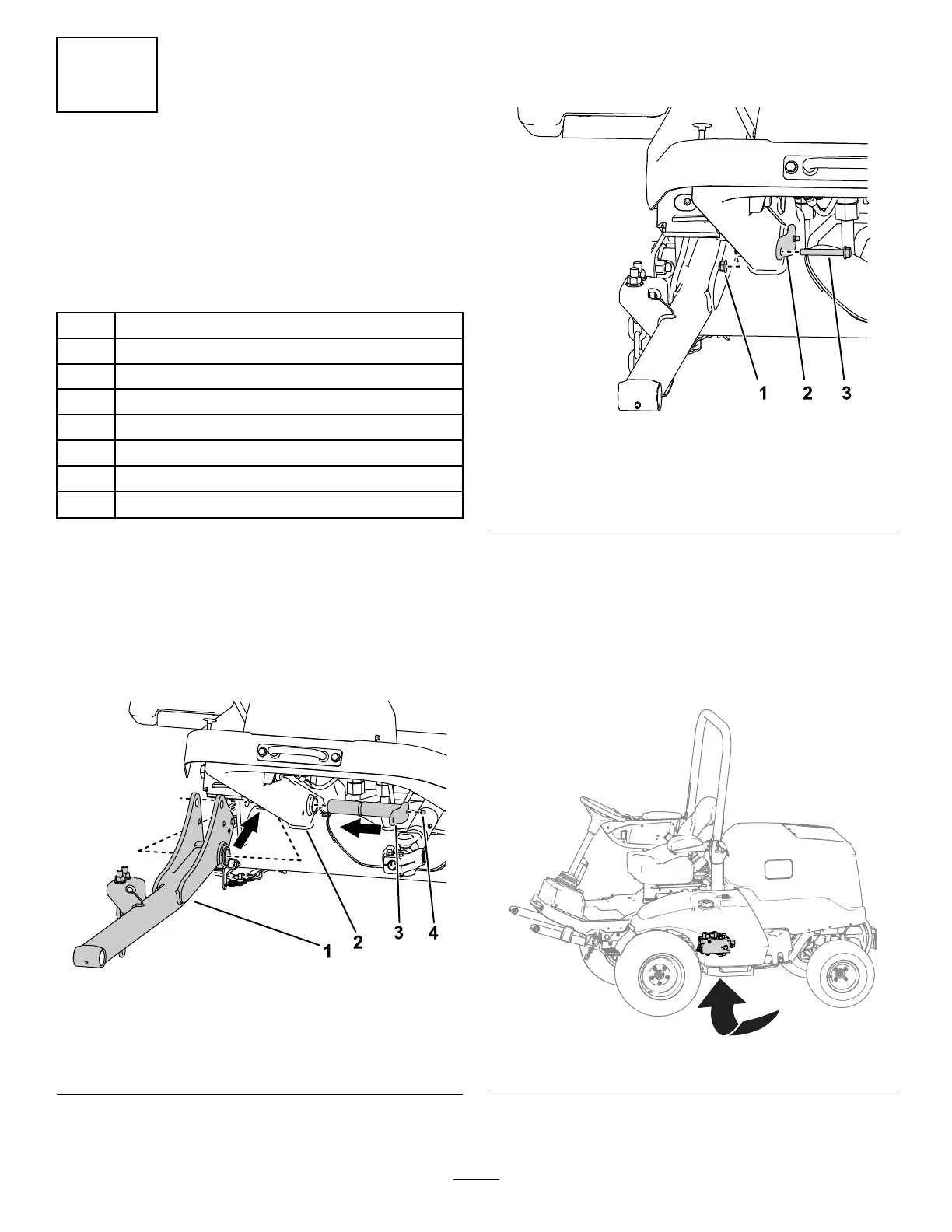 1 2 3

1 2 3 4