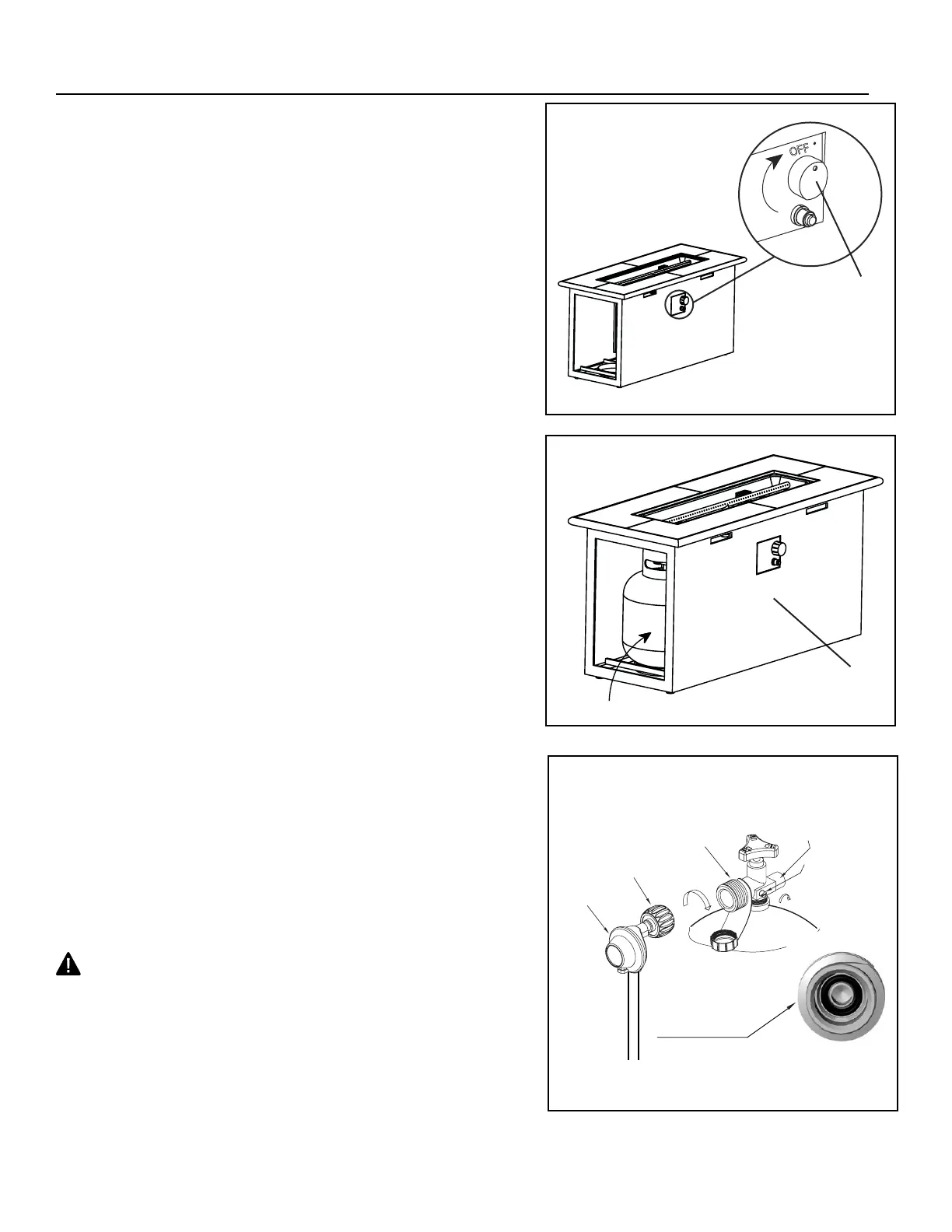 OFF