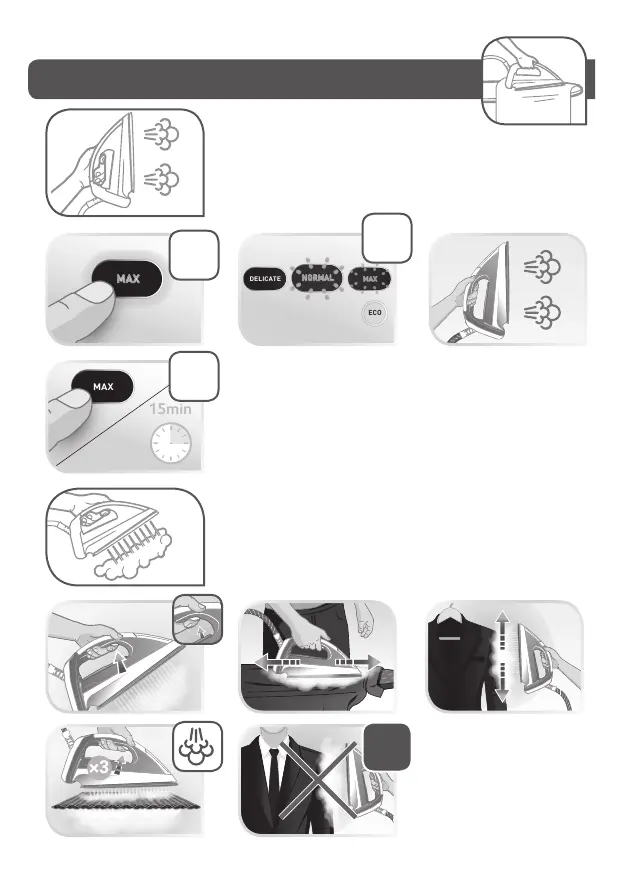 MAX

DELICATE NORMAL MAX ECO

MAX
15min

x3