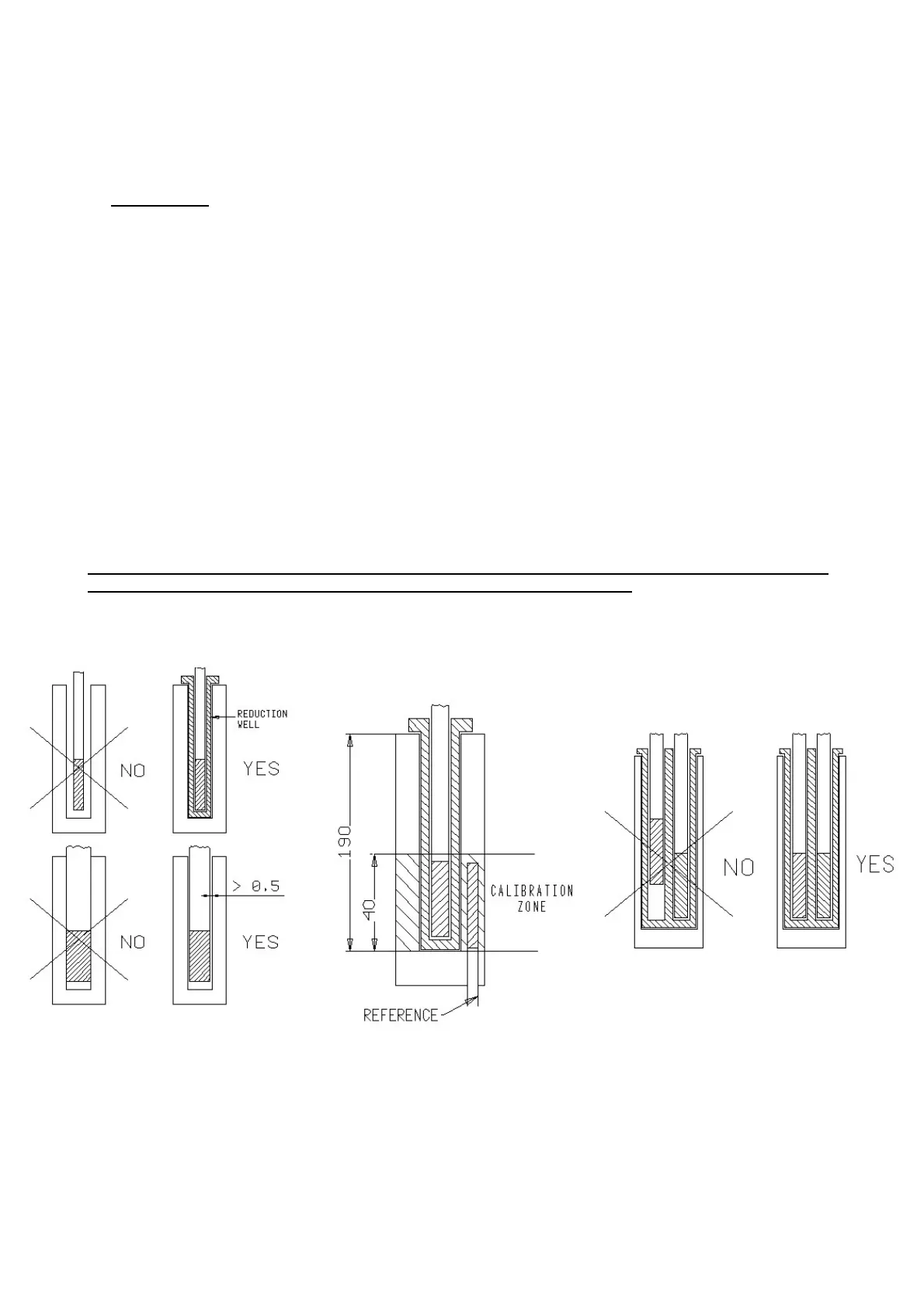 REDUCTION WELL

NO

YES

> 0.5

NO

YES

190

40

CALIBRATION ZONE

REFERENCE

NO

YES