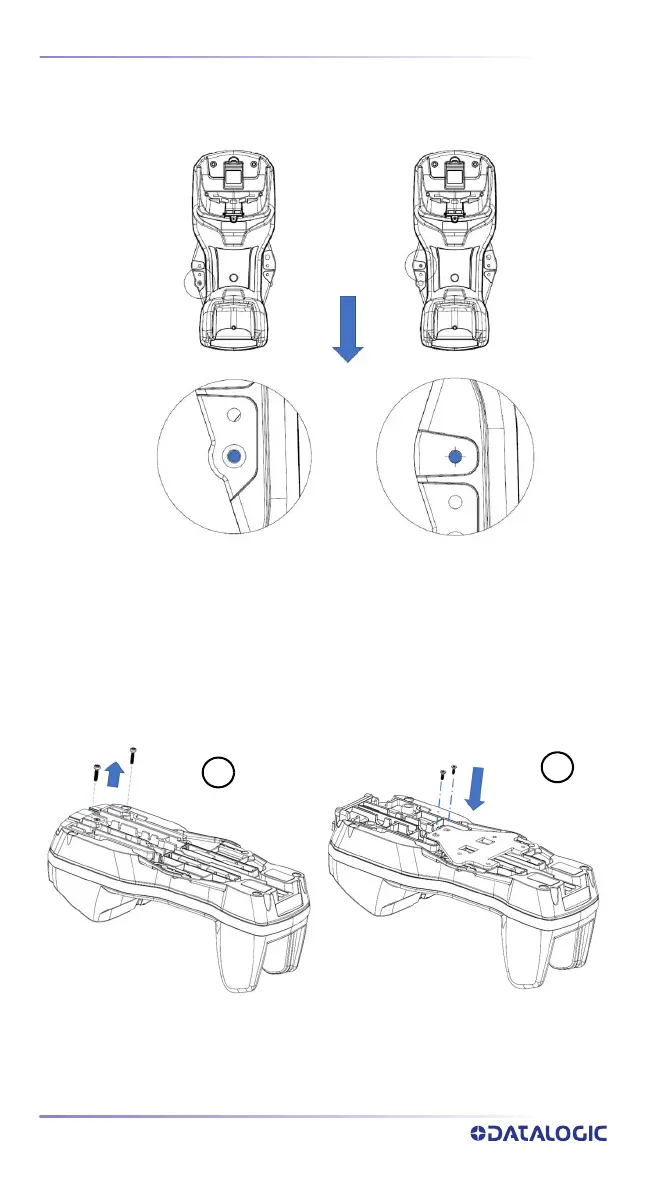 DATALOGIC