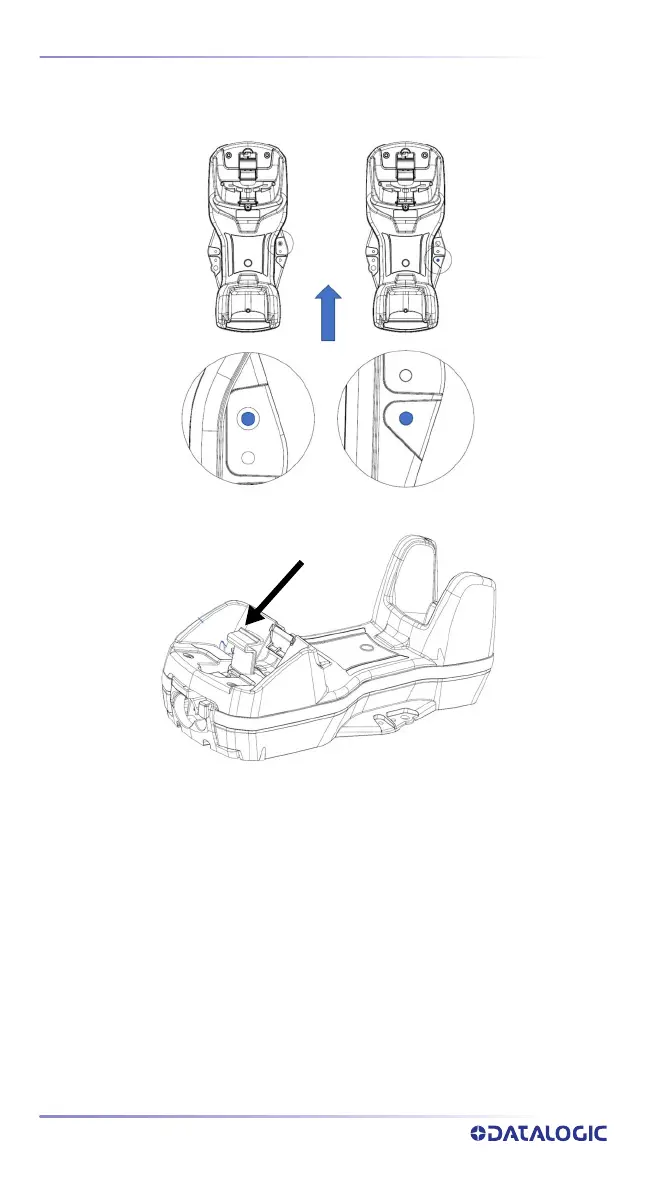 DATALOGIC