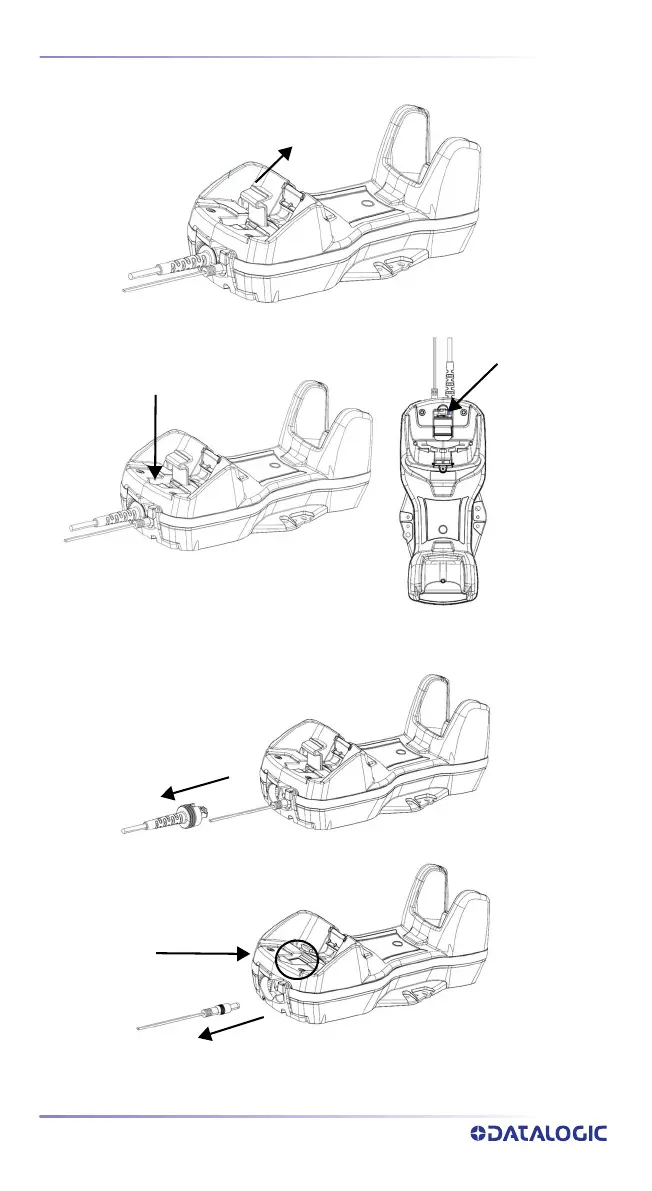 DATALOGIC