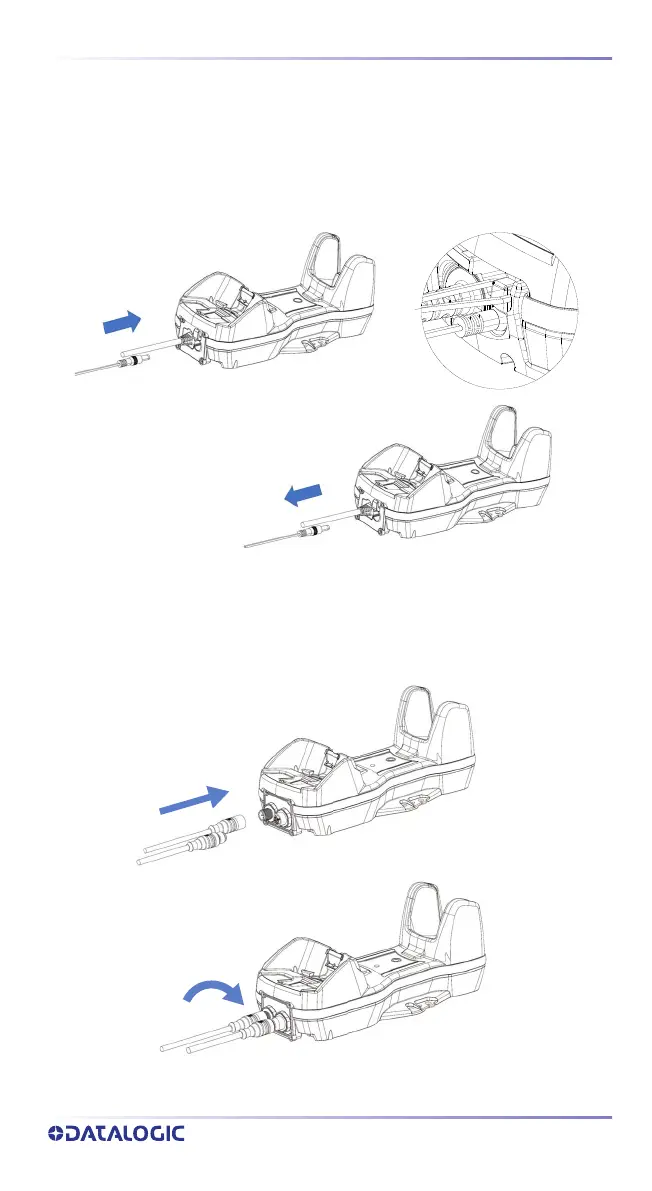 DATALOGIC