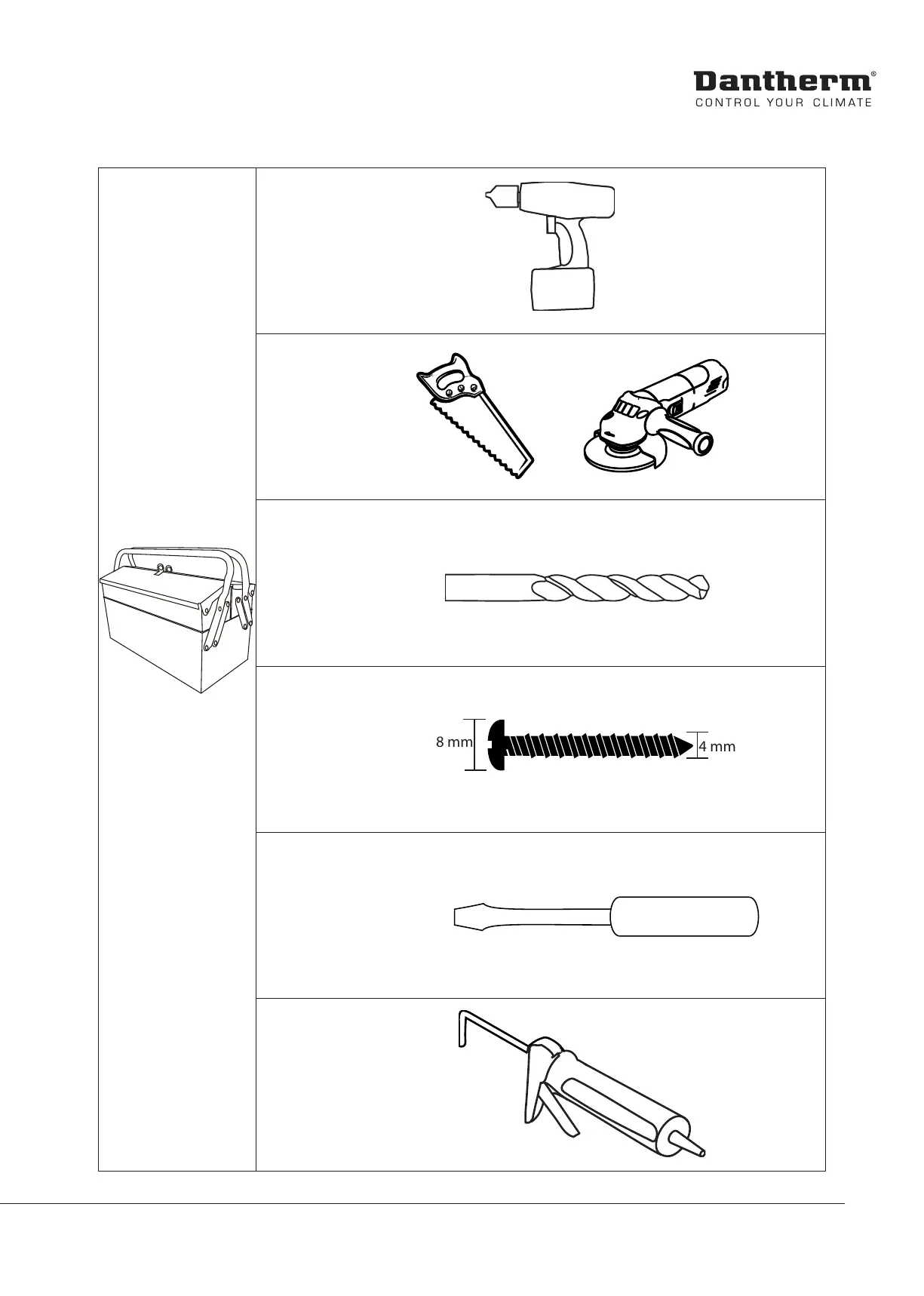 Dantherm®
CONTROL YOUR CLIMATE

8 mm
4 mm