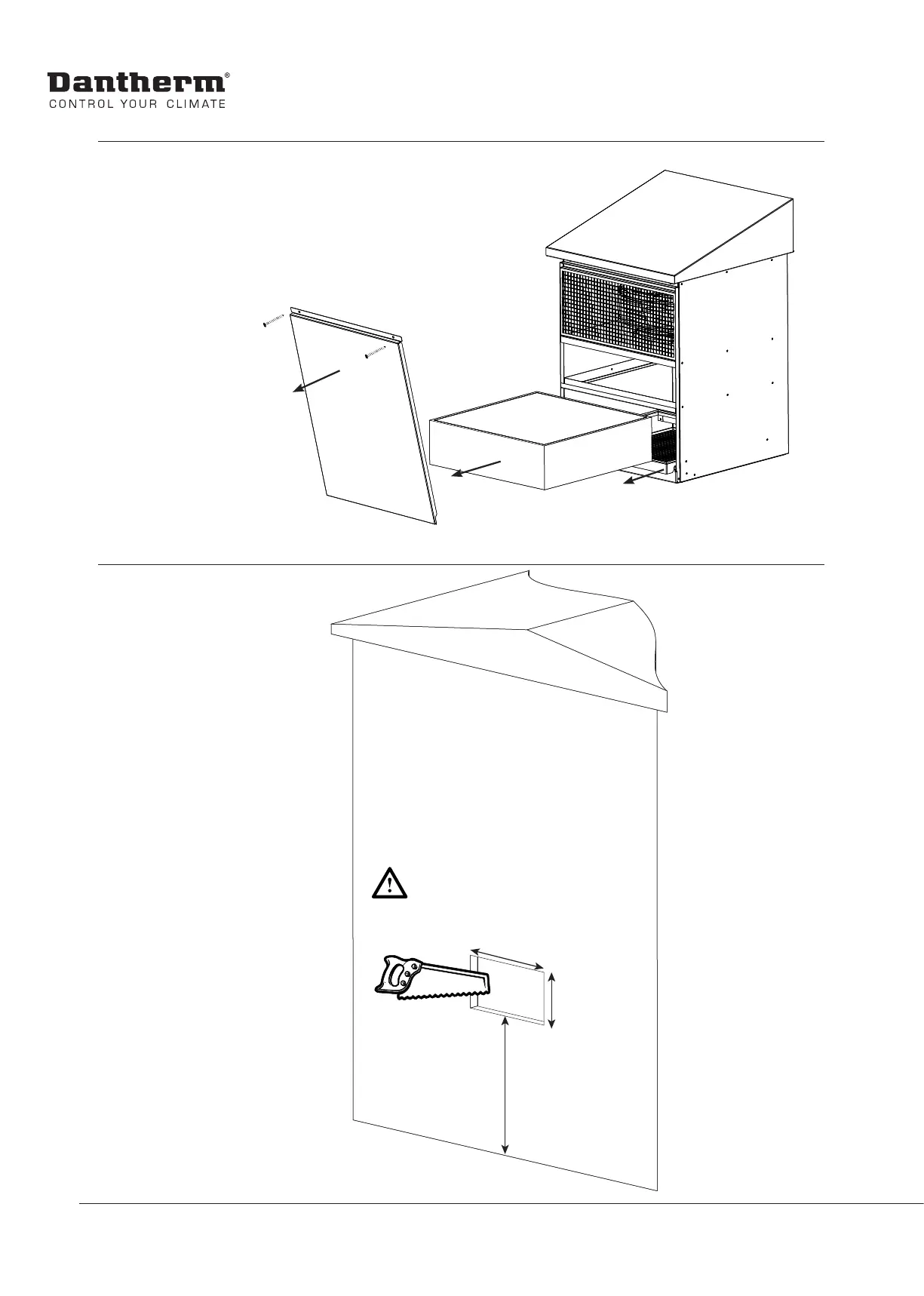 Dantherm®
CONTROL YOUR CLIMATE