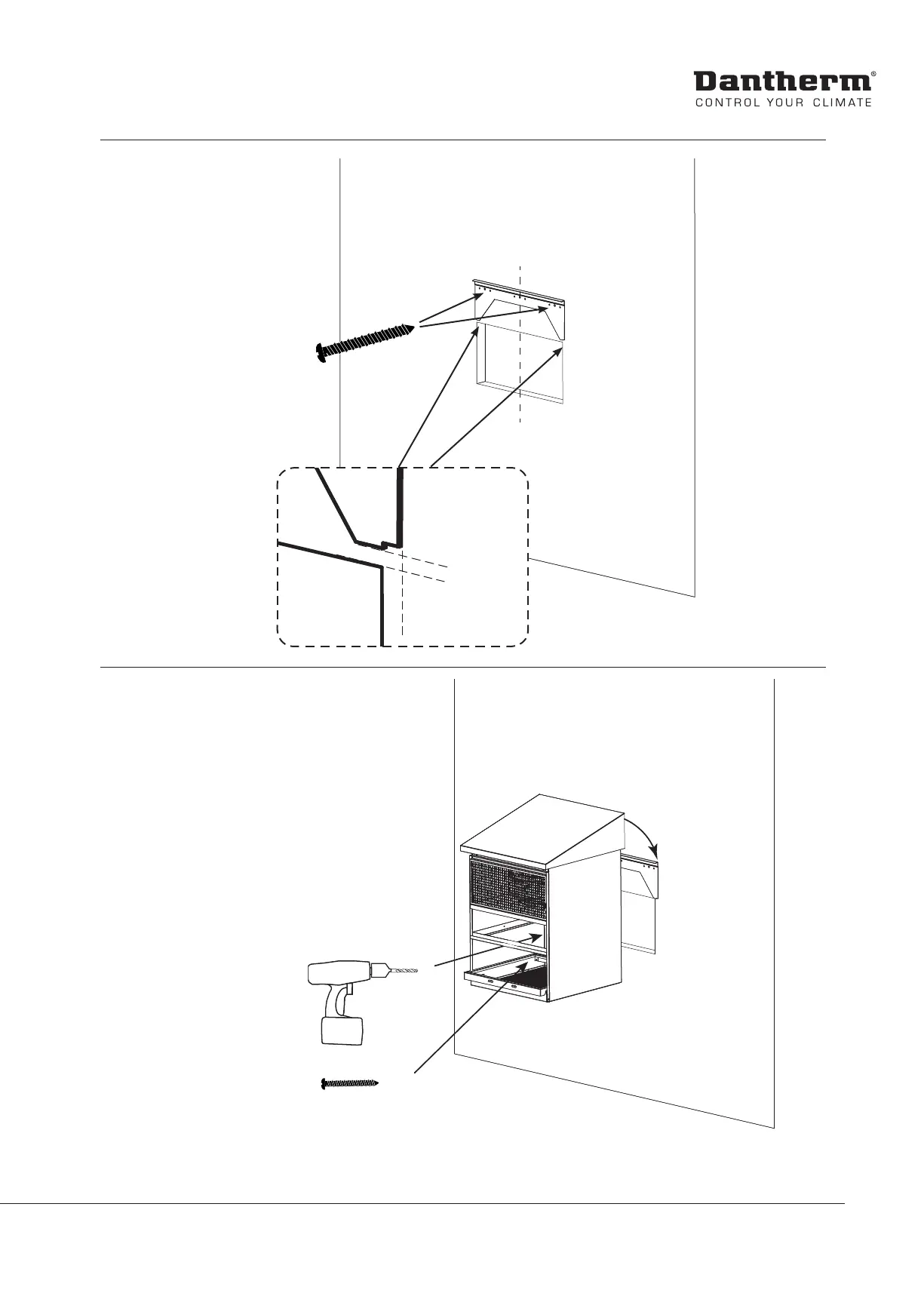 Dantherm®
CONTROL YOUR CLIMATE