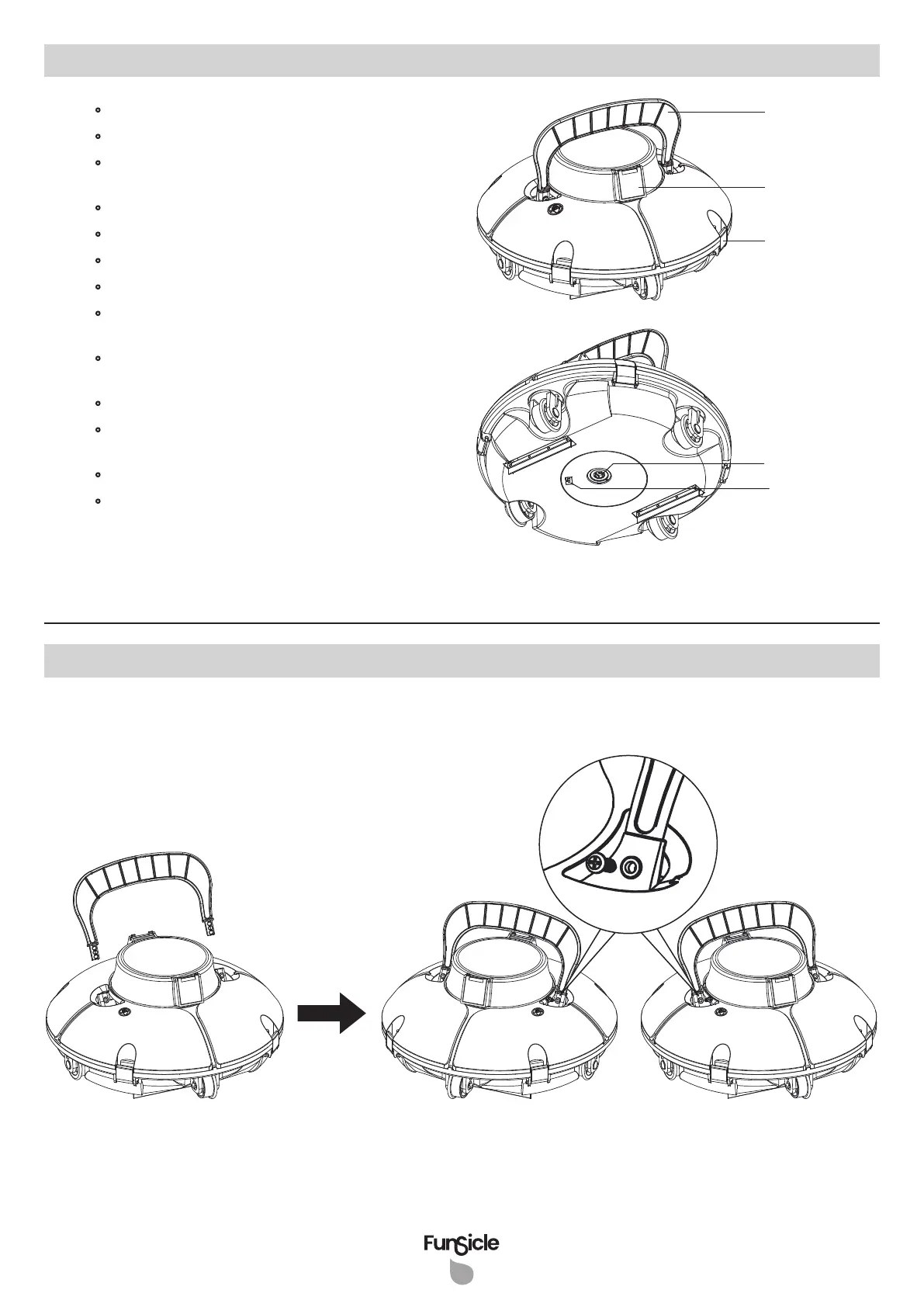 FunSicle