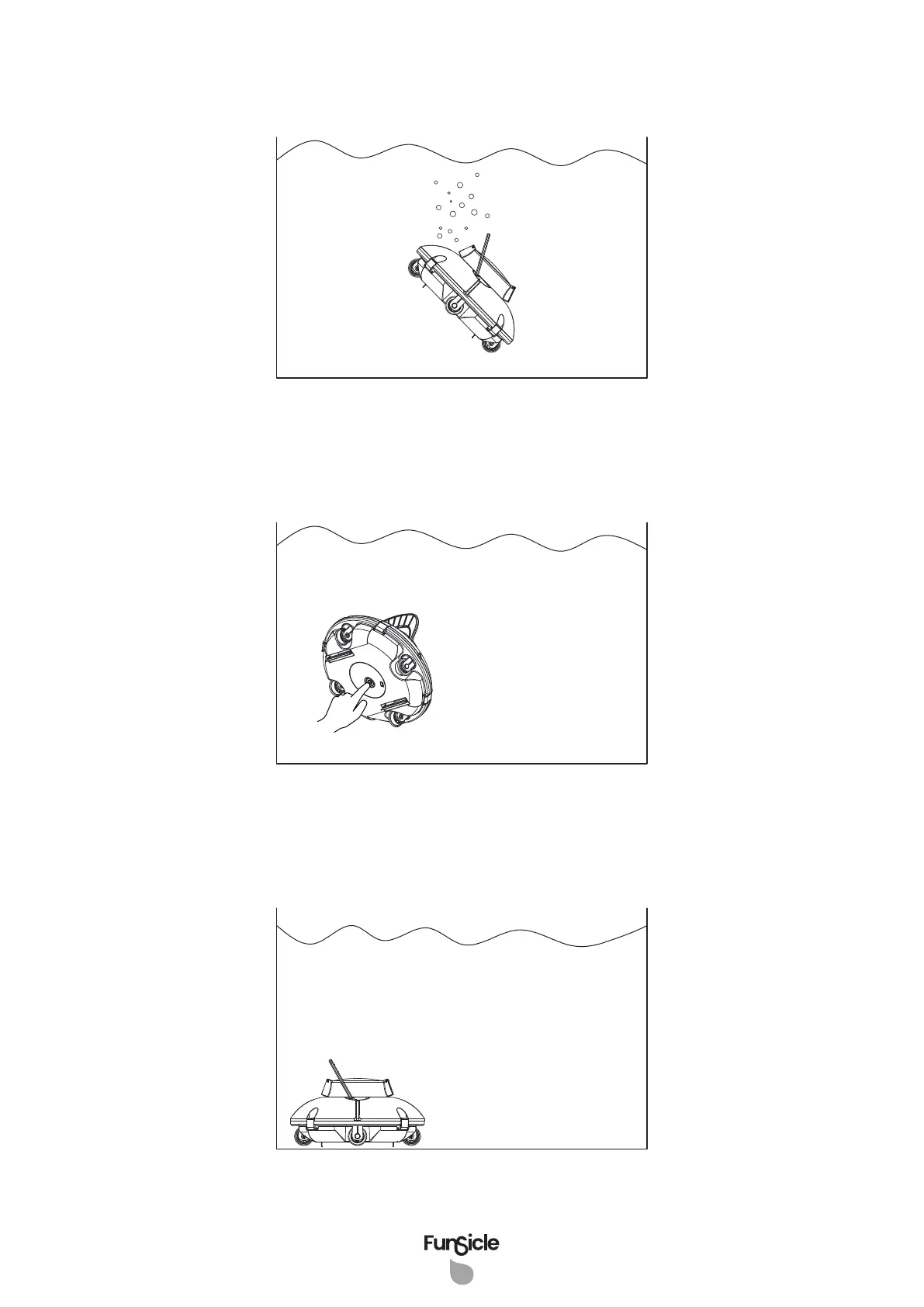 FunSicle