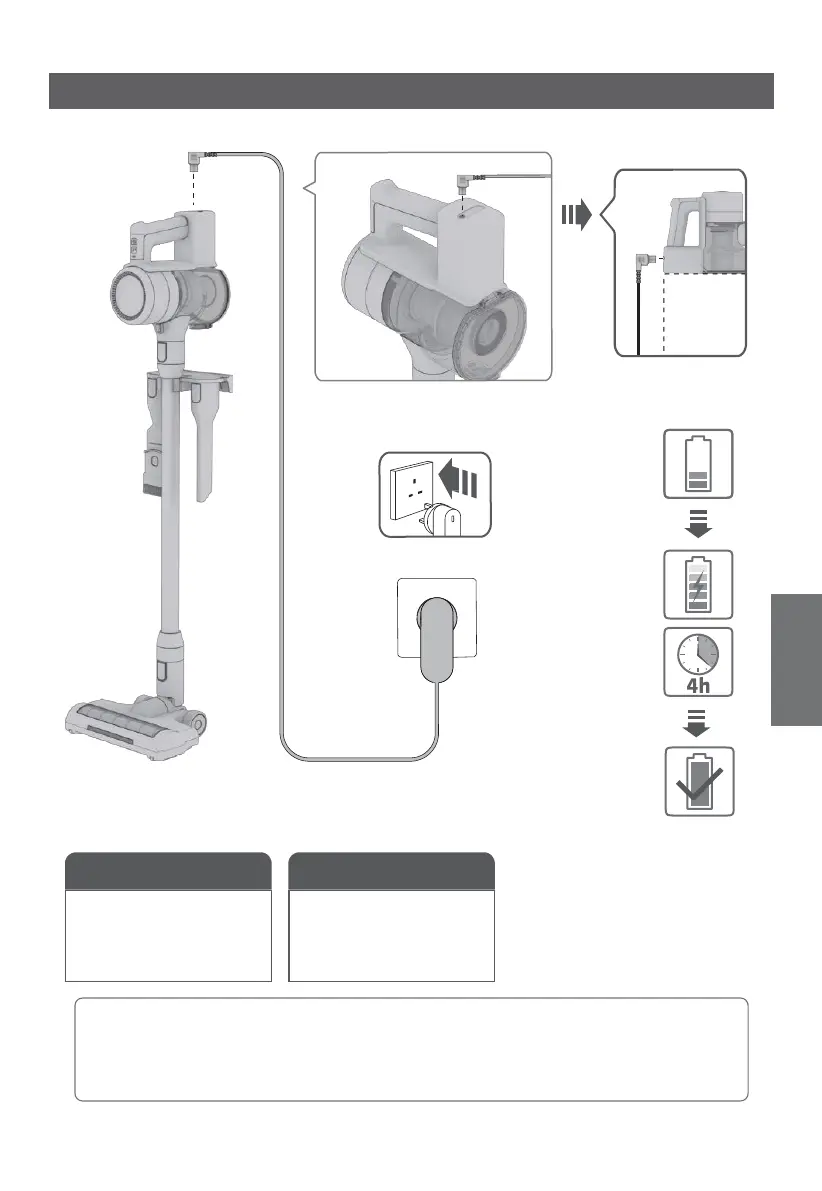 4h