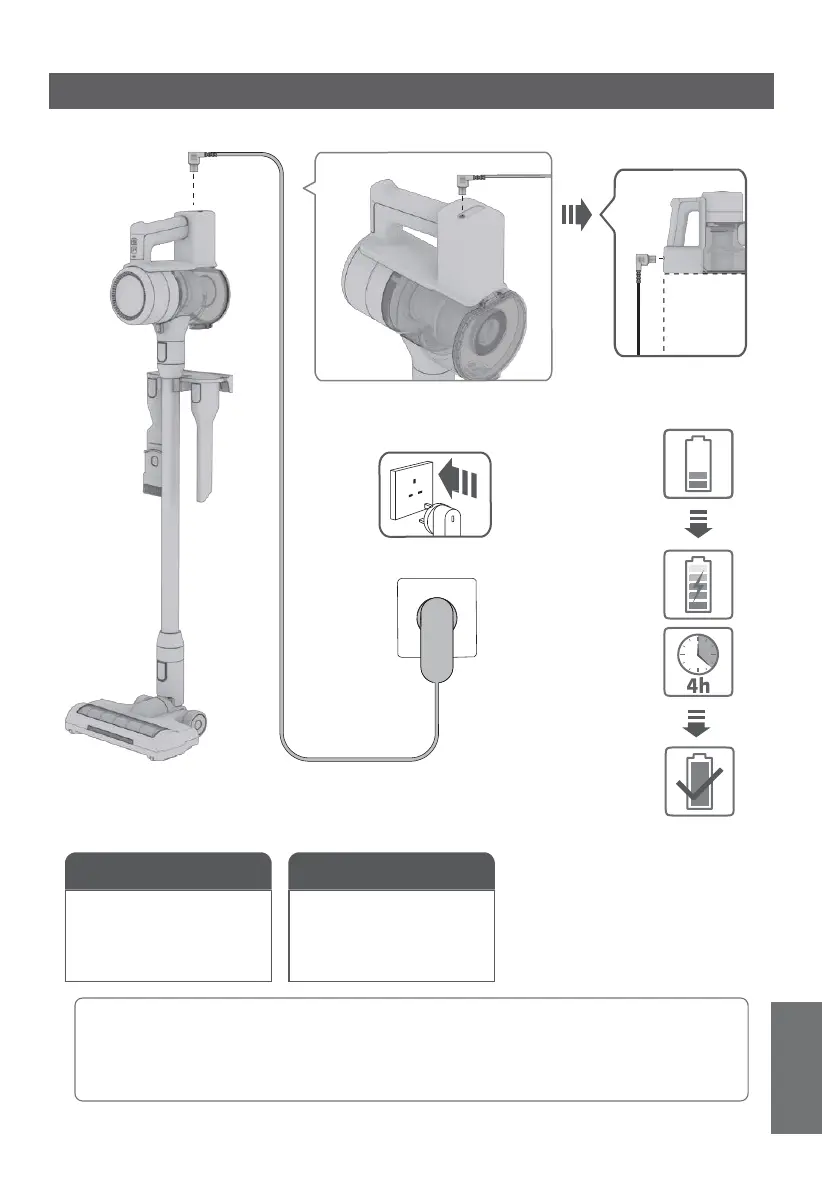 4h