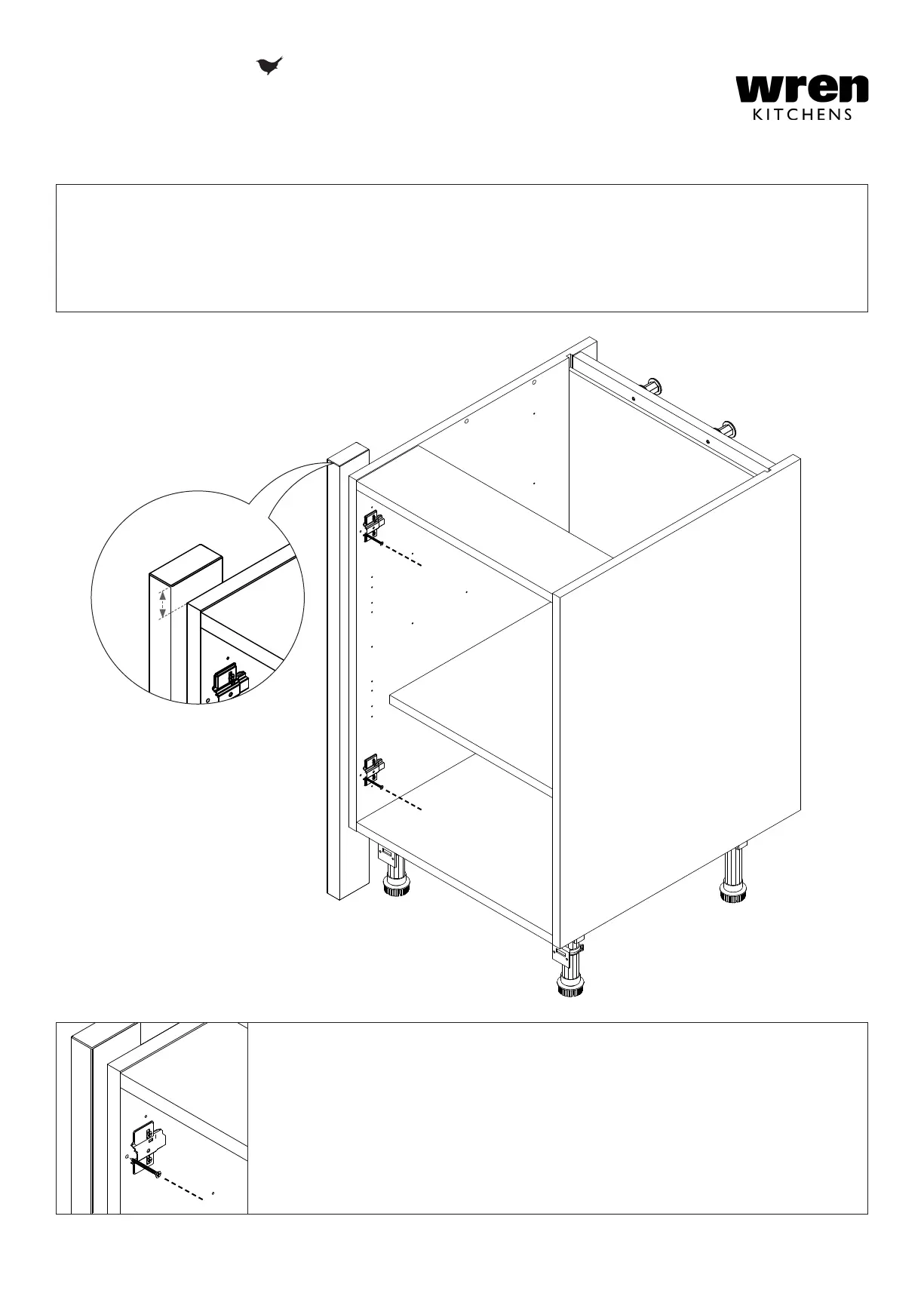 wren
KITCHENS