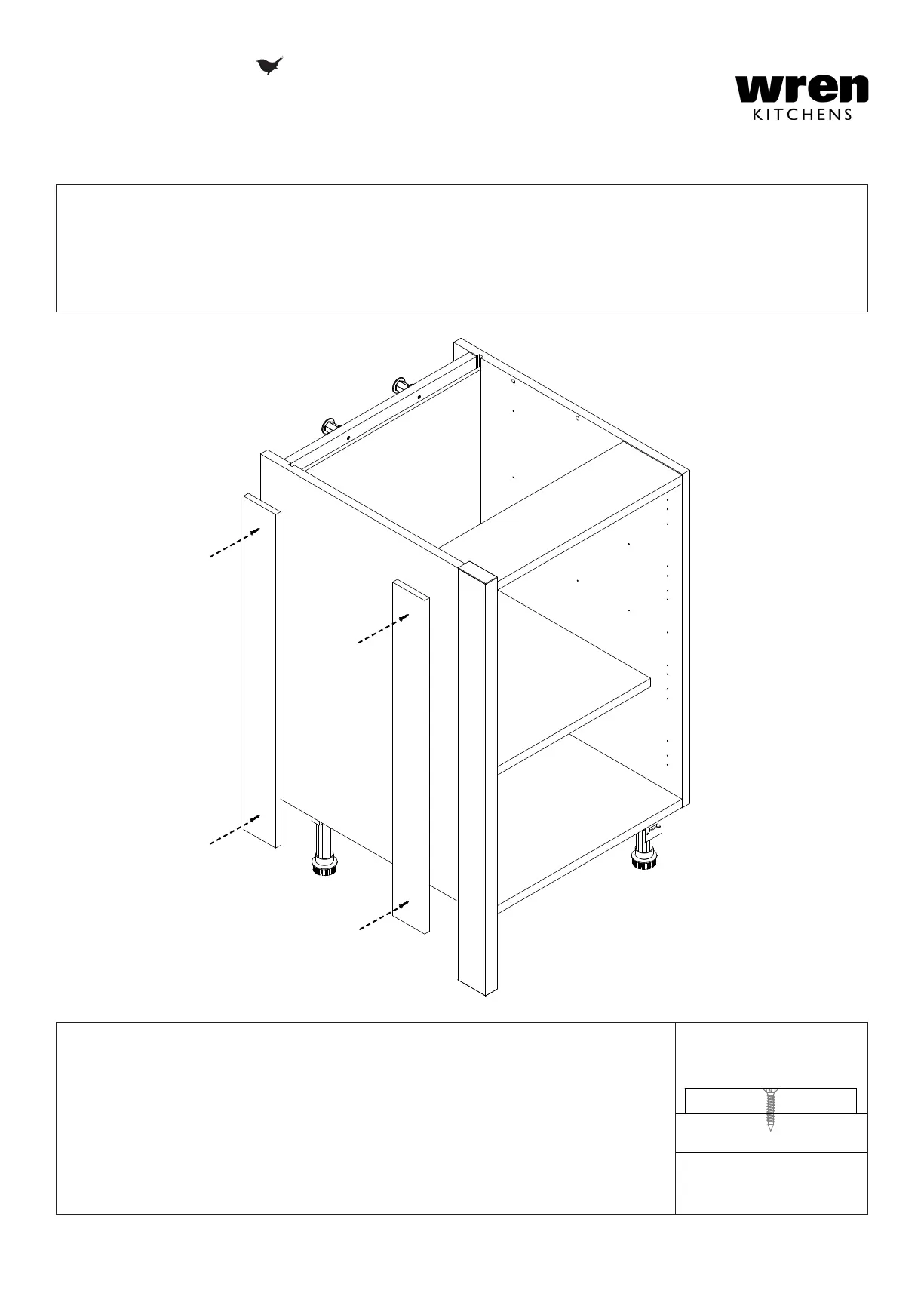 wren
KITCHENS