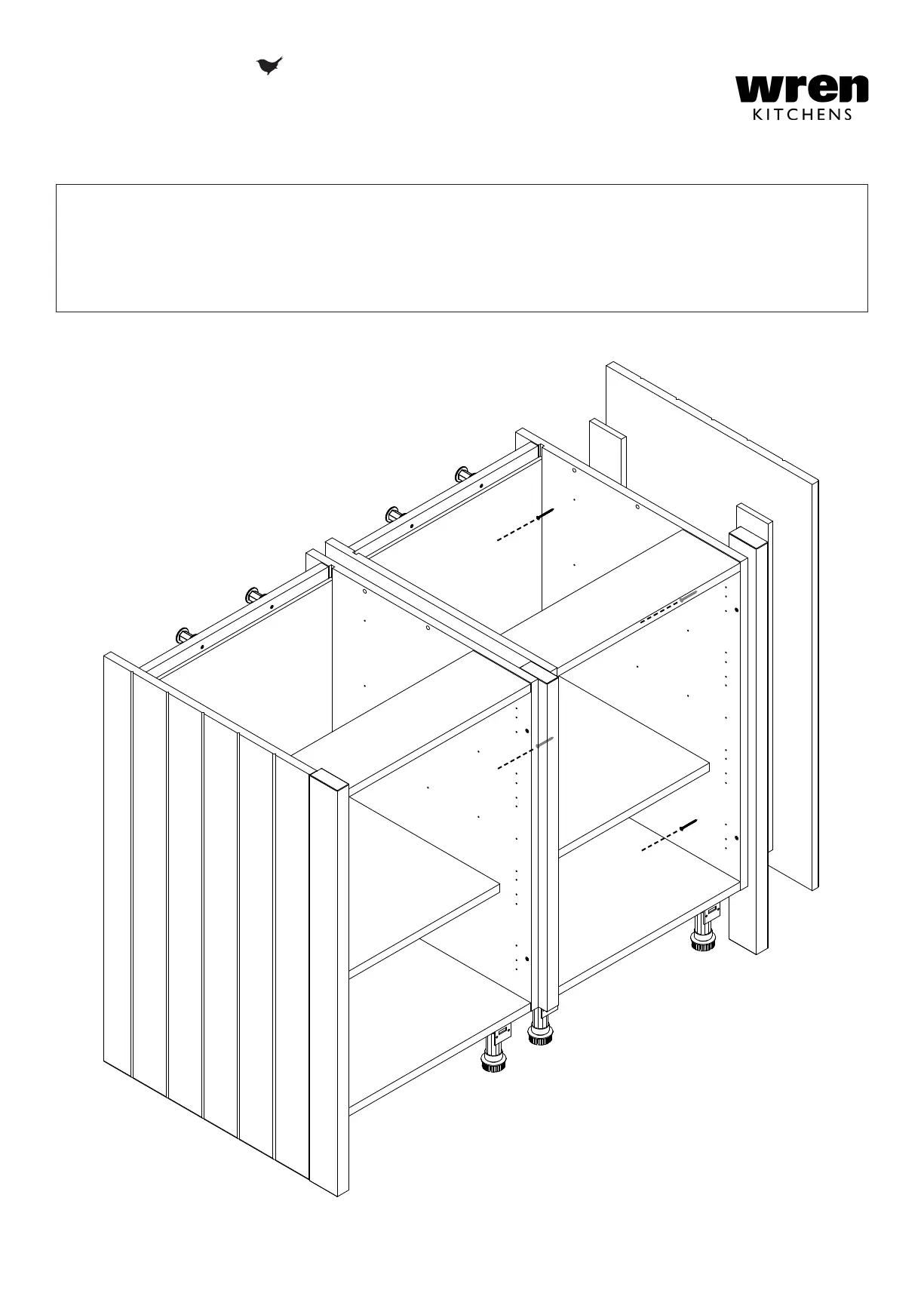 wren
KITCHENS