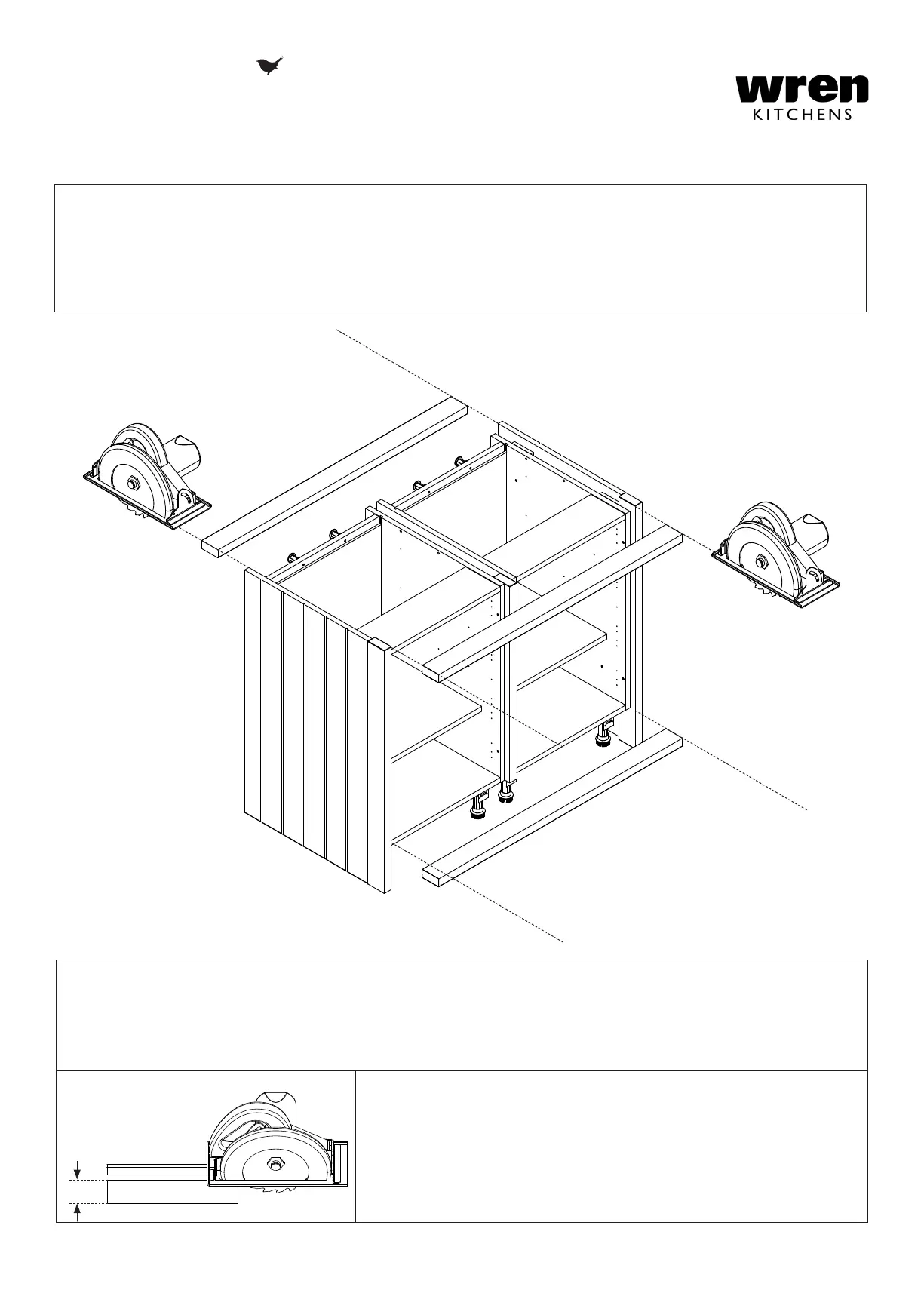 wren
KITCHENS