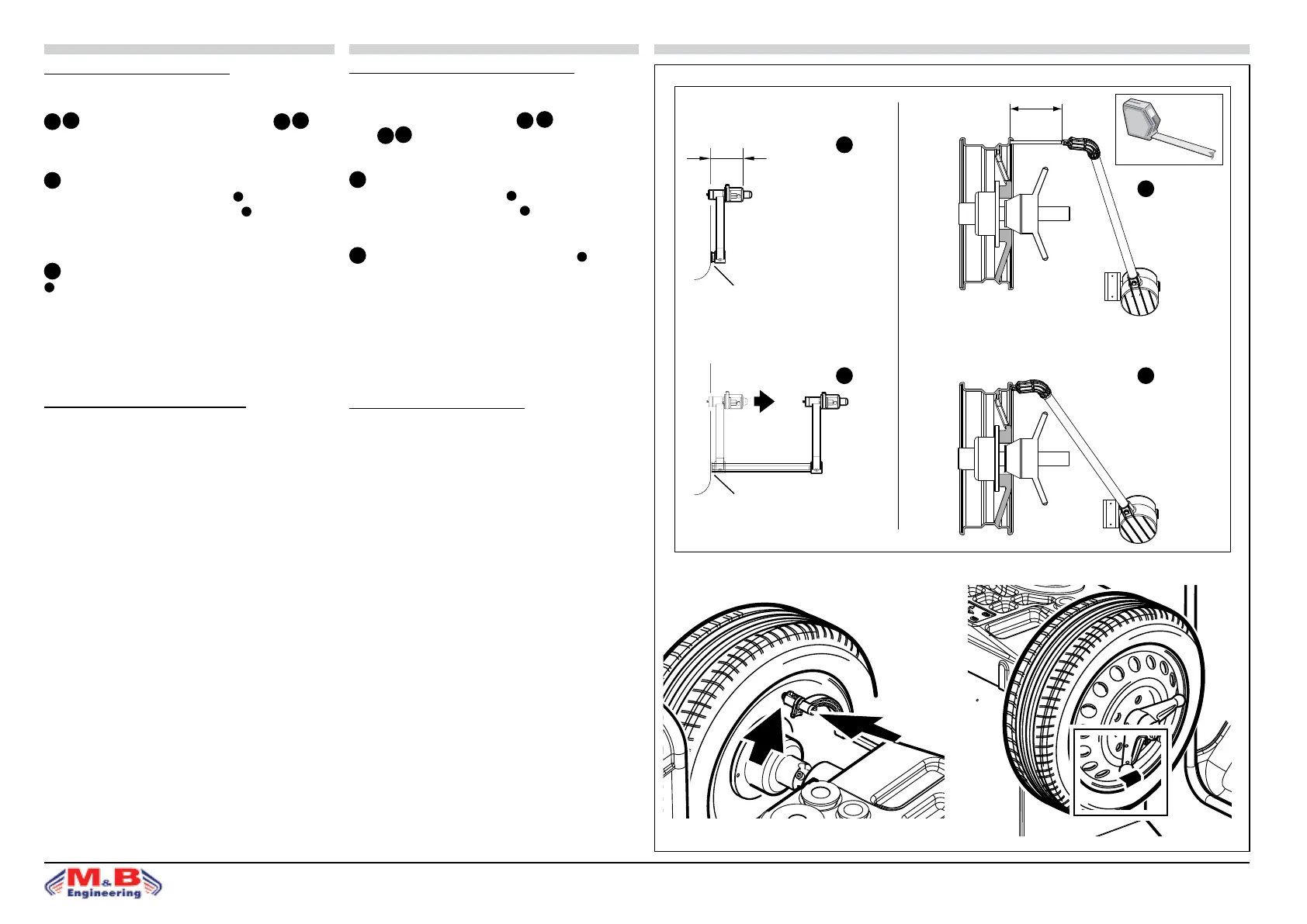 M&B Engineering